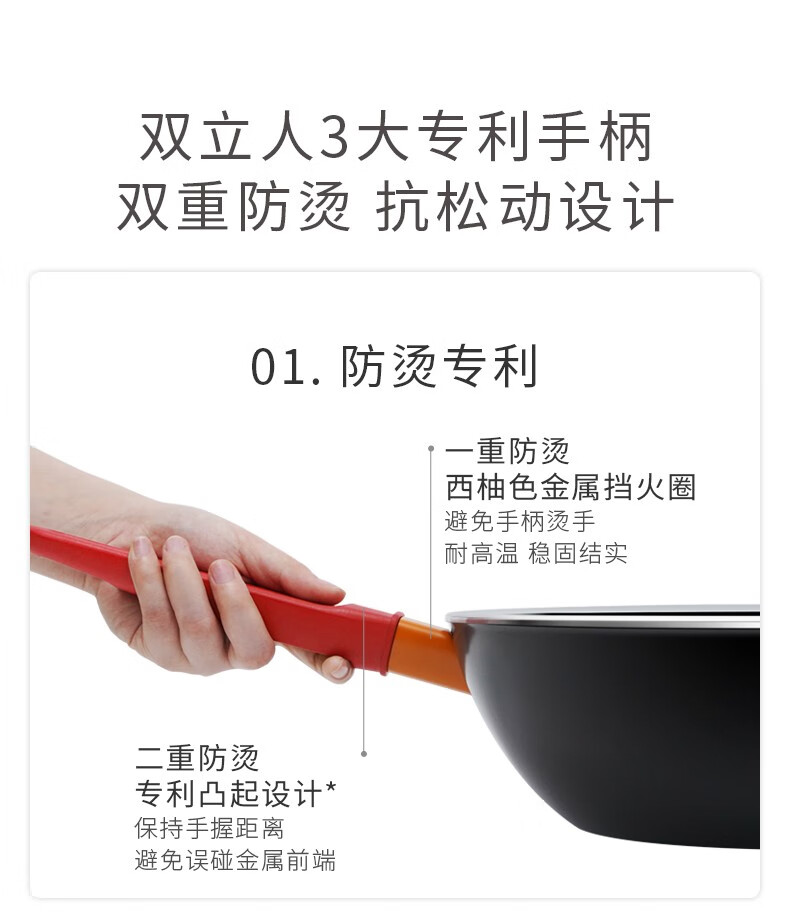 双立人3大专利手柄
双重防烫 抗松动设计

01. 防烫专利

一重防烫
西柚色金属挡火圈
避免手柄烫手
耐高温 稳固结实

二重防烫
专利凸起设计*
保持手握距离
避免误碰金属前端