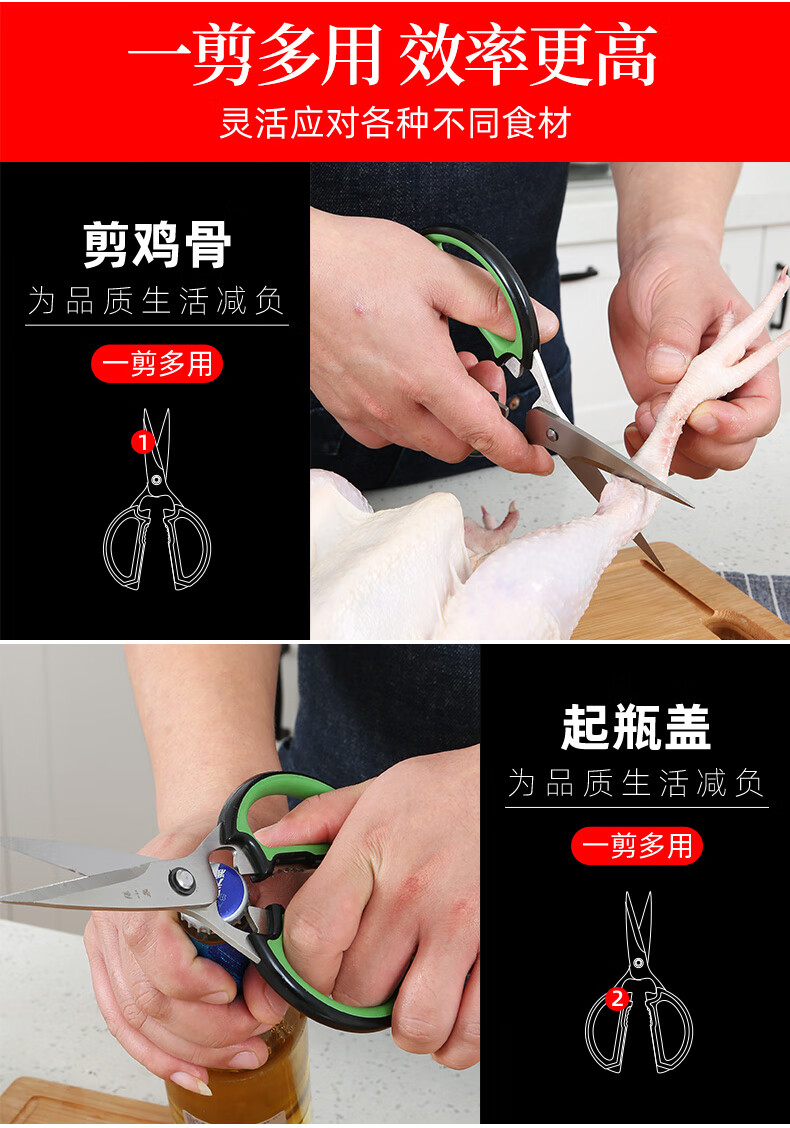 一剪多用 效率更高
灵活应对各种不同食材

剪鸡骨
为品质生活减负
一剪多用
1

起瓶盖
为品质生活减负
一剪多用
2