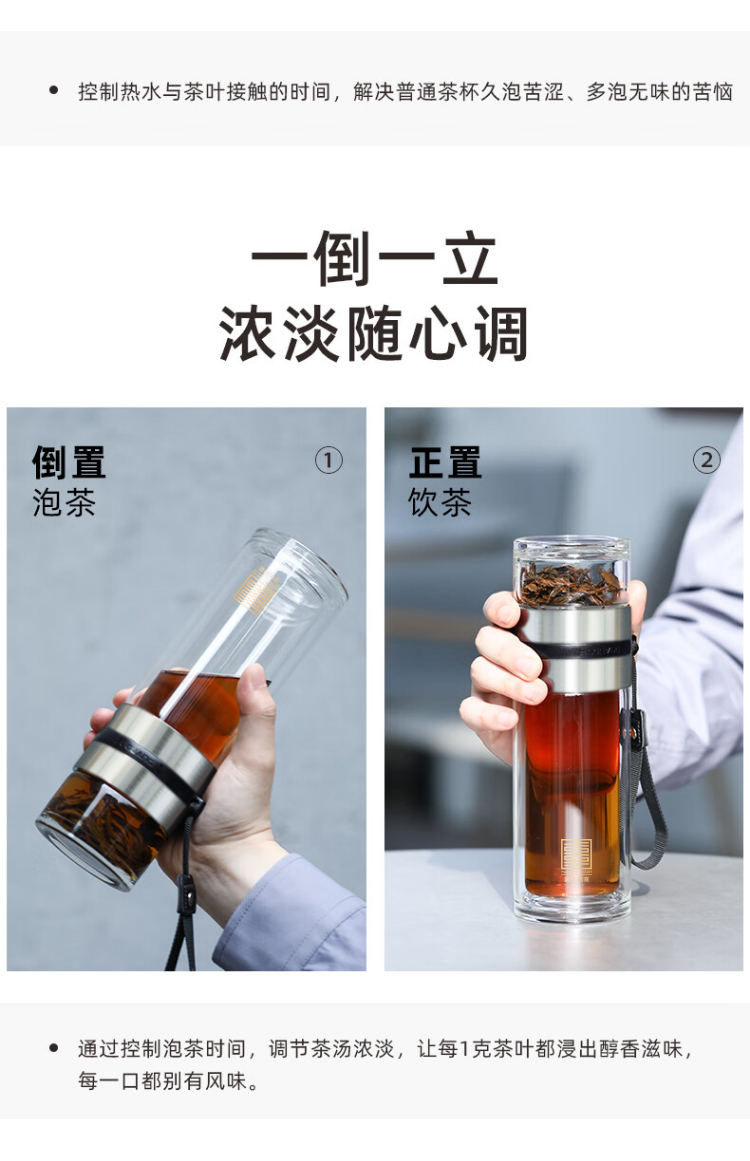 • 控制热水与茶叶接触的时间，解决普通茶杯久泡苦涩、多泡无味的苦恼

一倒一立
浓淡随心调

倒置
泡茶
①

正置
饮茶
②

• 通过控制泡茶时间，调节茶汤浓淡，让每1克茶叶都浸出醇香滋味，每一口都别有风味。