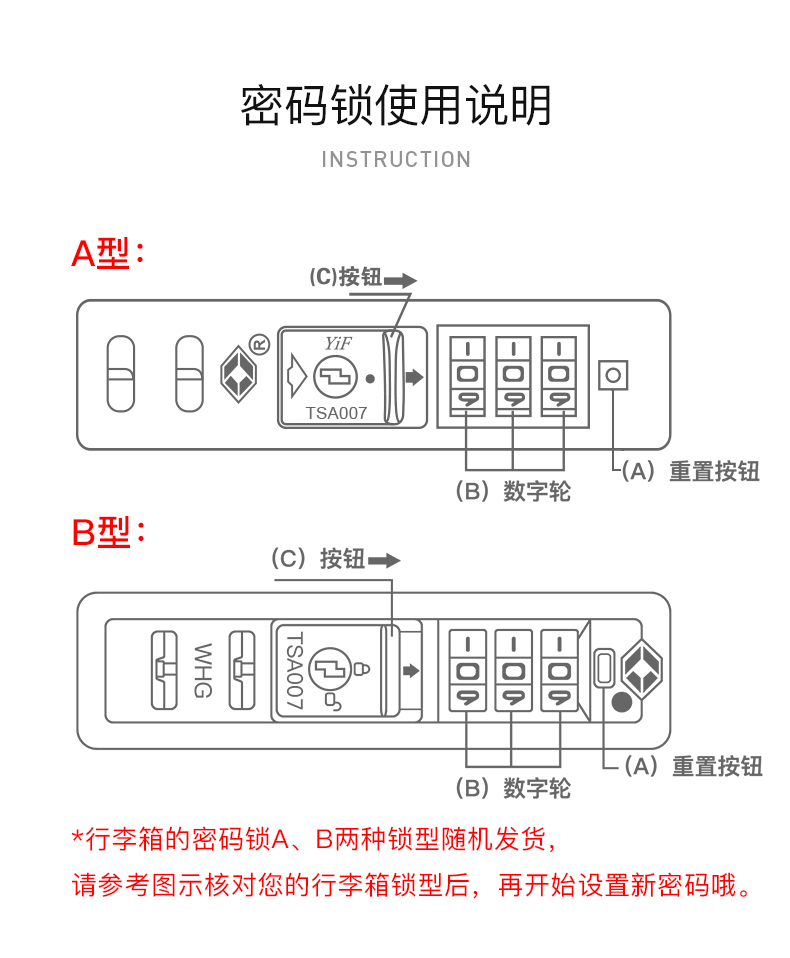 密码锁使用说明

INSTRUCTION

A型：

(C)按钮

YiF

TSA007

(A) 重置按钮

(B) 数字轮

B型：

(C) 按钮

WHG

TSA007

(A) 重置按钮

(B) 数字轮

*行李箱的密码锁A、B两种锁型随机发货，
请参考图示核对您的行李箱锁型后，再开始设置新密码哦。