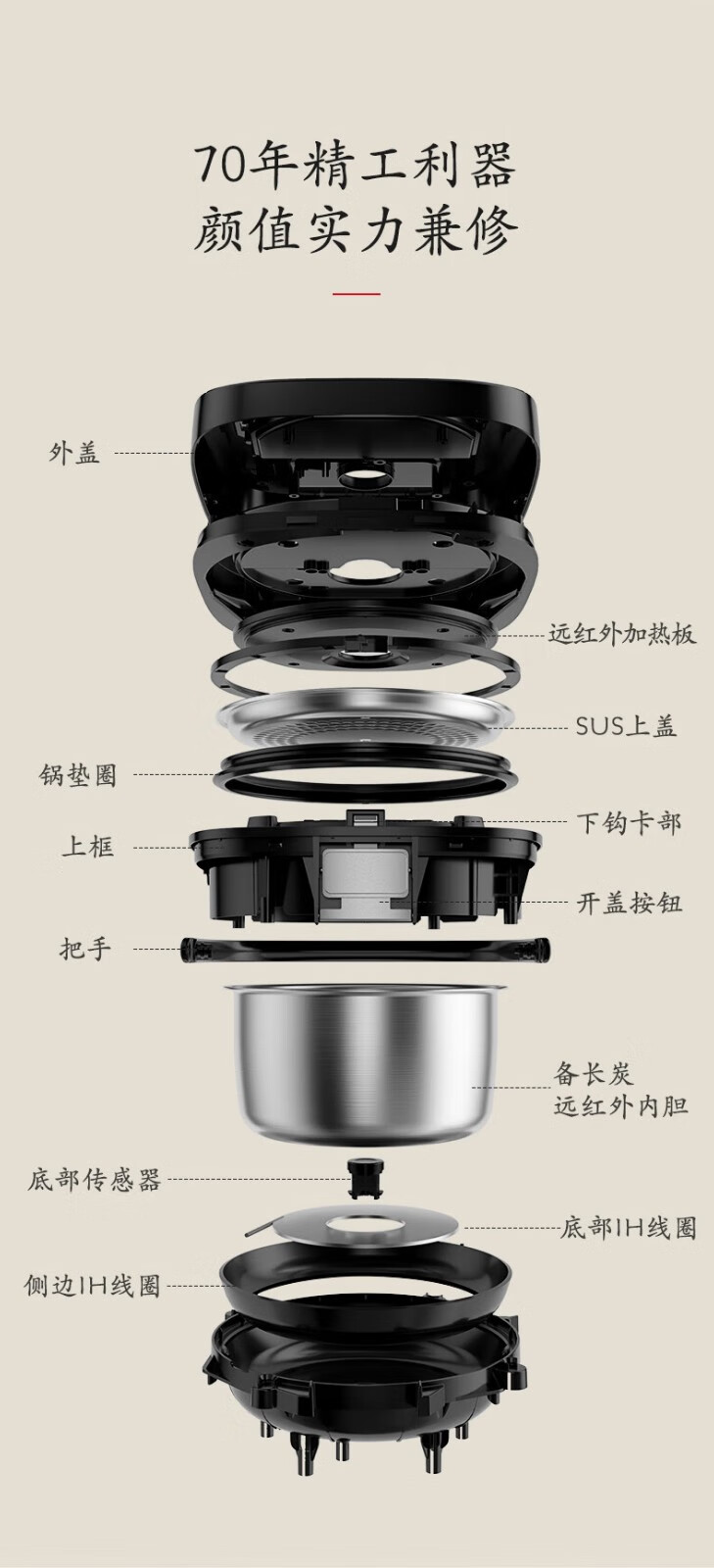 70年精工利器
颜值实力兼修

外盖

远红外加热板

SUS上盖

锅垫圈

下钩卡部

上框

开盖按钮

把手

备长炭
远红外内胆

底部传感器

底部IH线圈

侧边IH线圈