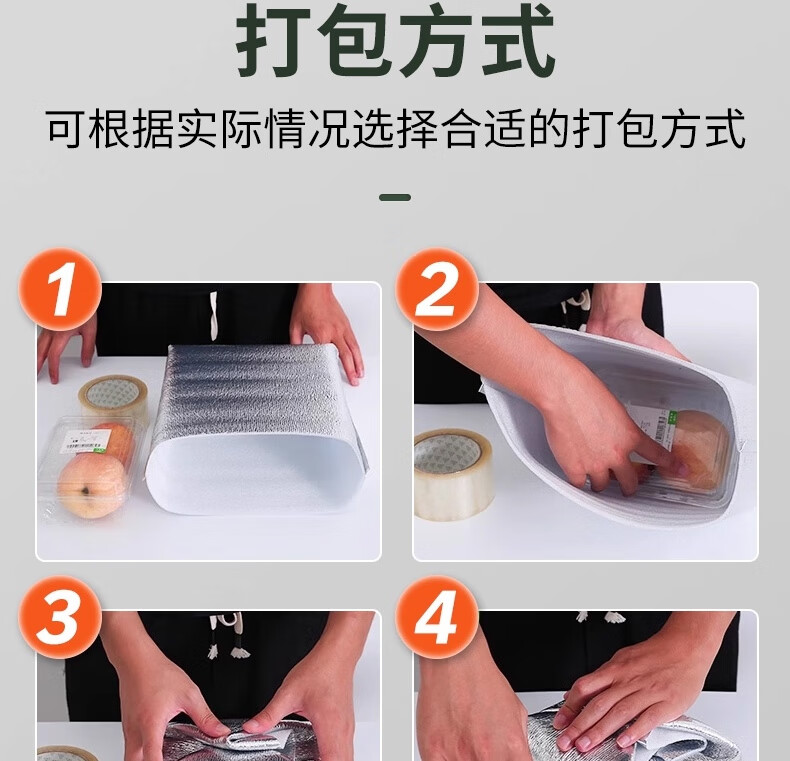 打包方式

可根据实际情况选择合适的打包方式

1

2

3

4