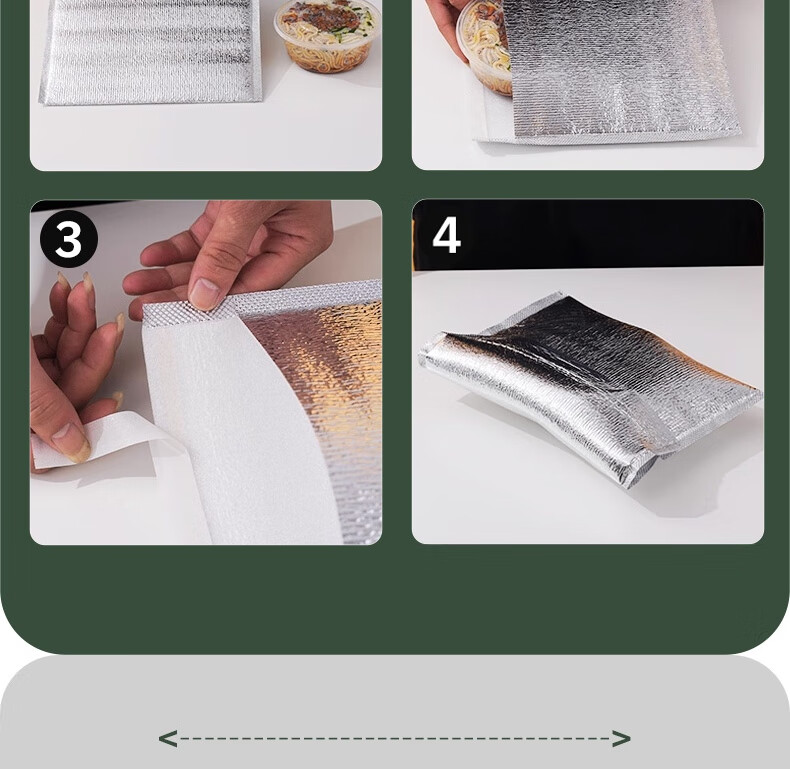 3

4