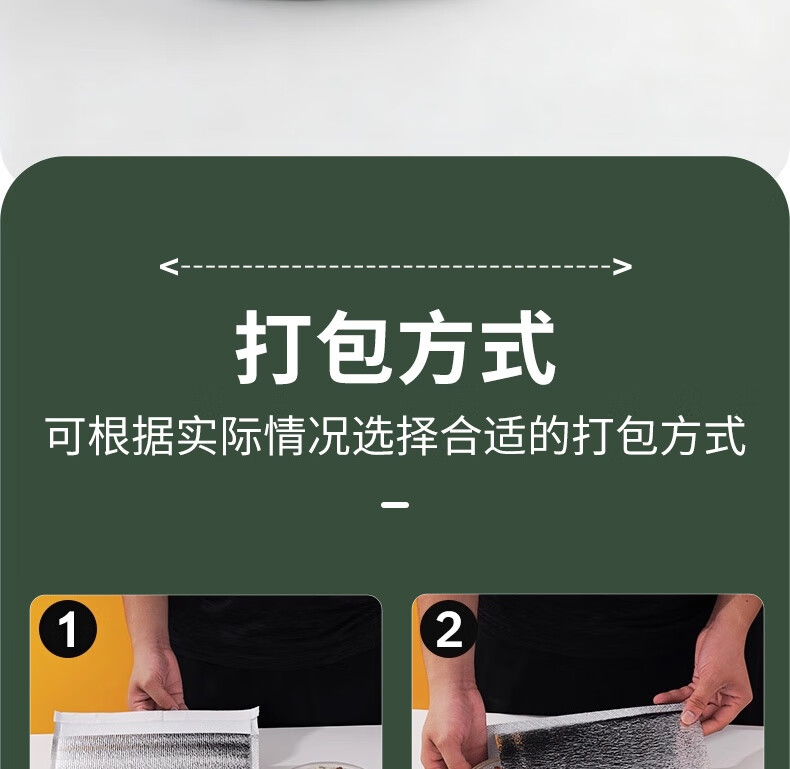 打包方式

可根据实际情况选择合适的打包方式

1

2