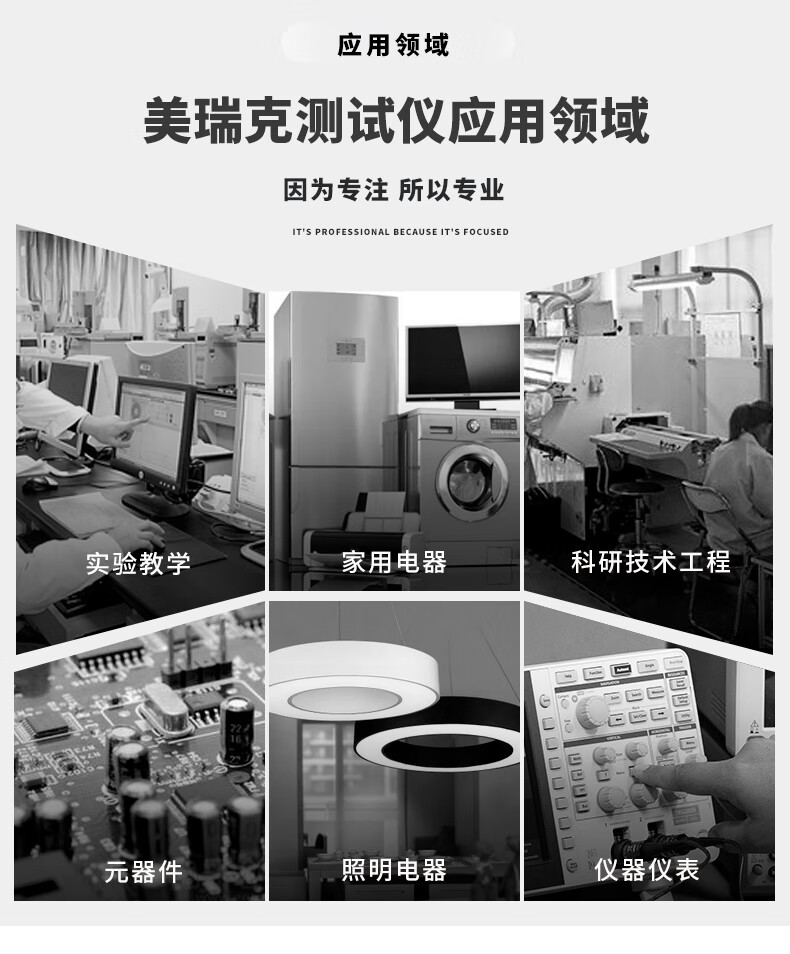 应用领域

美瑞克测试仪应用领域

因为专注 所以专业

IT'S PROFESSIONAL BECAUSE IT'S FOCUSED

实验教学

家用电器

科研技术工程

元器件

照明电器

仪器仪表