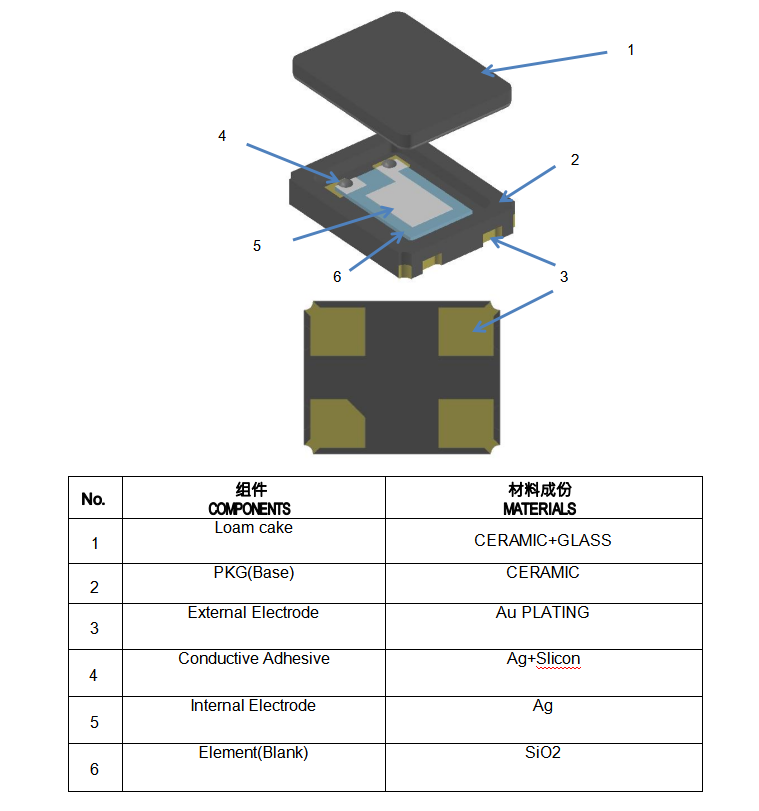 1

4

2

5

6

3

| No. | 组件 COMPONENTS | 材料成份 MATERIALS |
|---|---|---|
| 1 | Loam cake | CERAMIC+GLASS |
| 2 | PKG(Base) | CERAMIC |
| 3 | External Electrode | Au PLATING |
| 4 | Conductive Adhesive | Ag+Slicon |
| 5 | Internal Electrode | Ag |
| 6 | Element(Blank) | SiO2 |