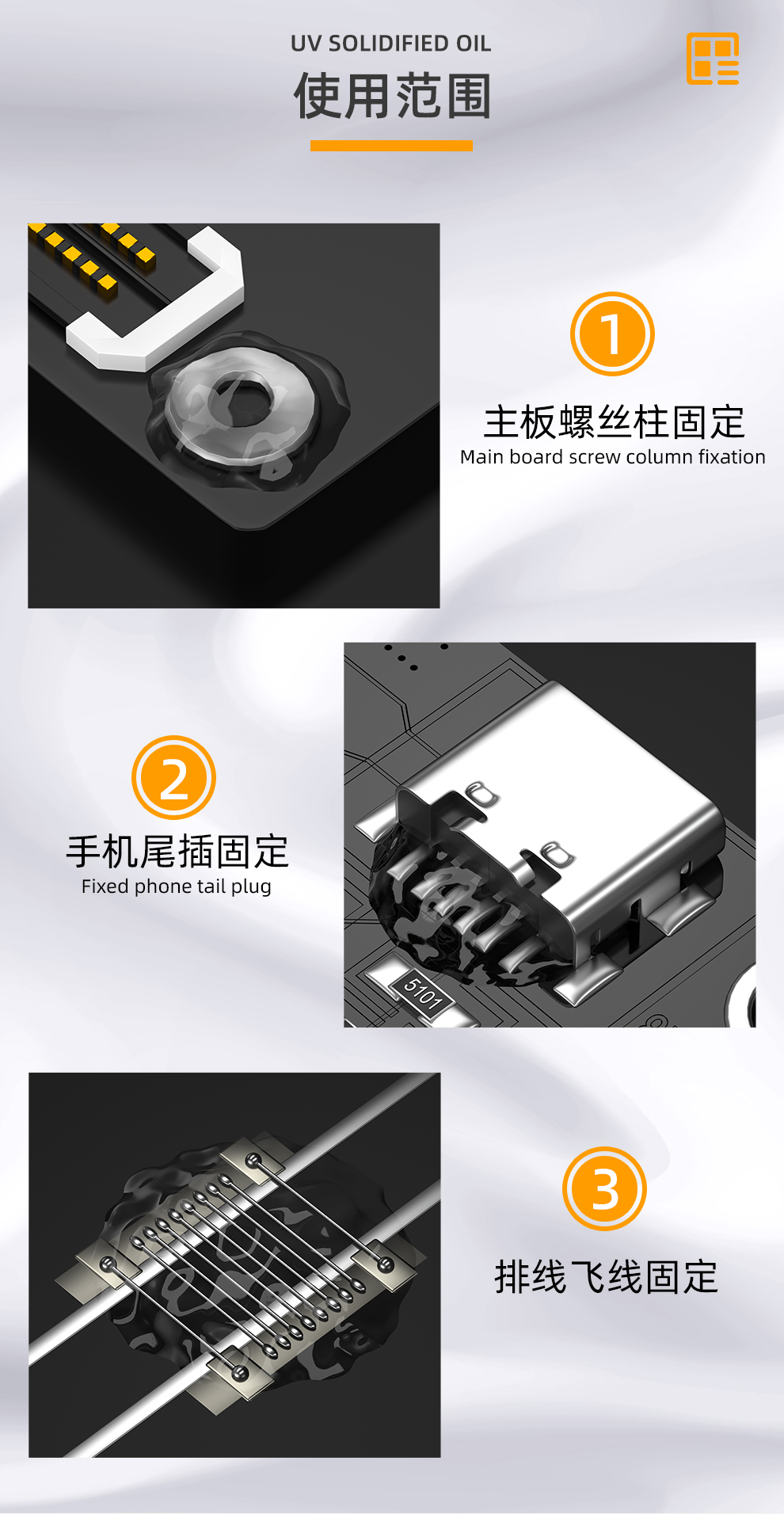 UV SOLIDIFIED OIL
使用范围

1
主板螺丝柱固定
Main board screw column fixation

2
手机尾插固定
Fixed phone tail plug

5101

3
排线飞线固定