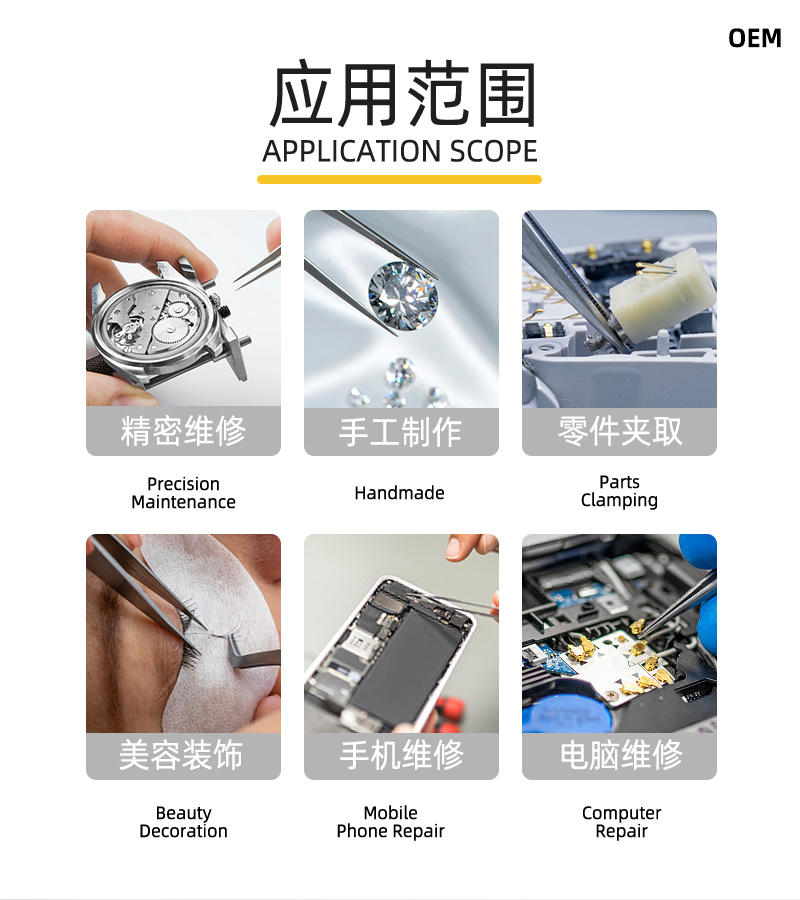 OEM

应用范围
APPLICATION SCOPE

精密维修
Precision Maintenance

手工制作
Handmade

零件夹取
Parts Clamping

美容装饰
Beauty Decoration

手机维修
Mobile Phone Repair

电脑维修
Computer Repair