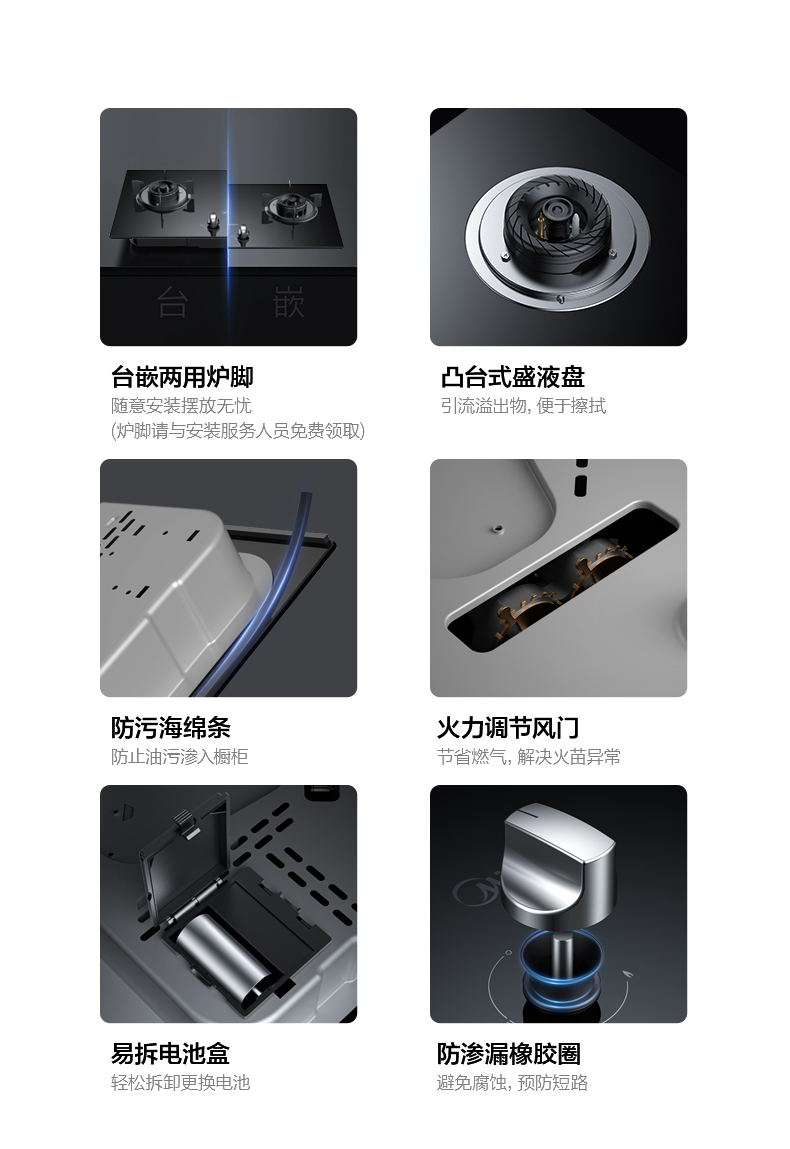 台　嵌

台嵌两用炉脚
随意安装摆放无忧
(炉脚请与安装服务人员免费领取)

凸台式盛液盘
引流溢出物, 便于擦拭

防污海绵条
防止油污渗入橱柜

火力调节风门
节省燃气, 解决火苗异常

易拆电池盒
轻松拆卸更换电池

防渗漏橡胶圈
避免腐蚀, 预防短路