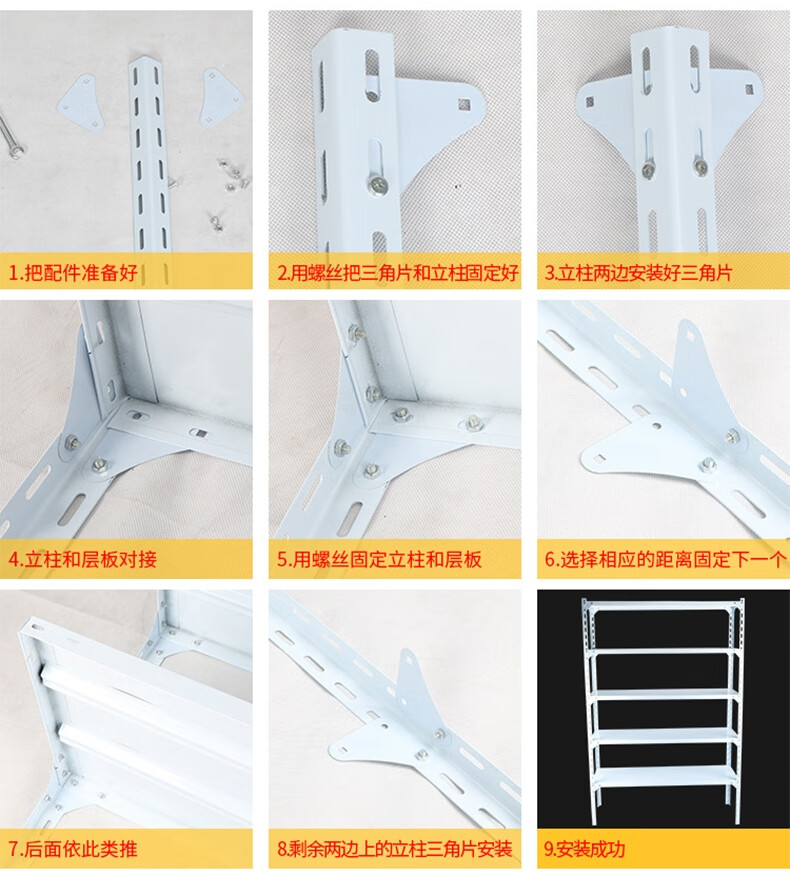 1.把配件准备好

2.用螺丝把三角片和立柱固定好

3.立柱两边安装好三角片

4.立柱和层板对接

5.用螺丝固定立柱和层板

6.选择相应的距离固定下一个

7.后面依此类推

8.剩余两边上的立柱三角片安装

9.安装成功