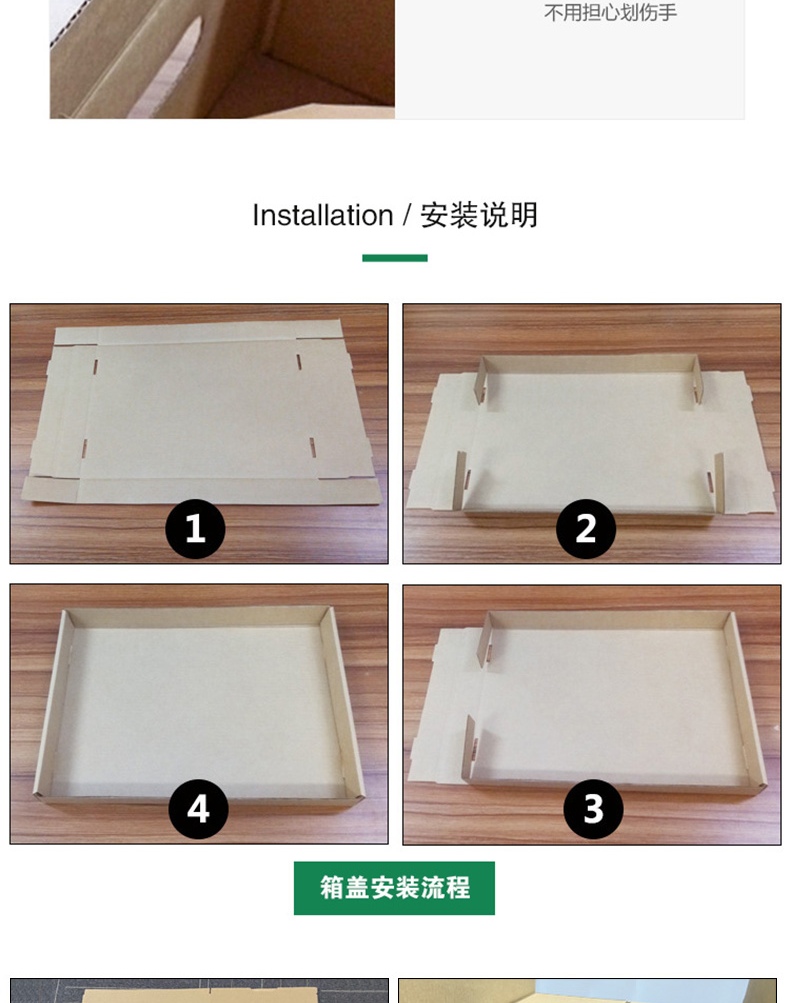 不用担心划伤手

Installation / 安装说明

1

2

4

3

箱盖安装流程