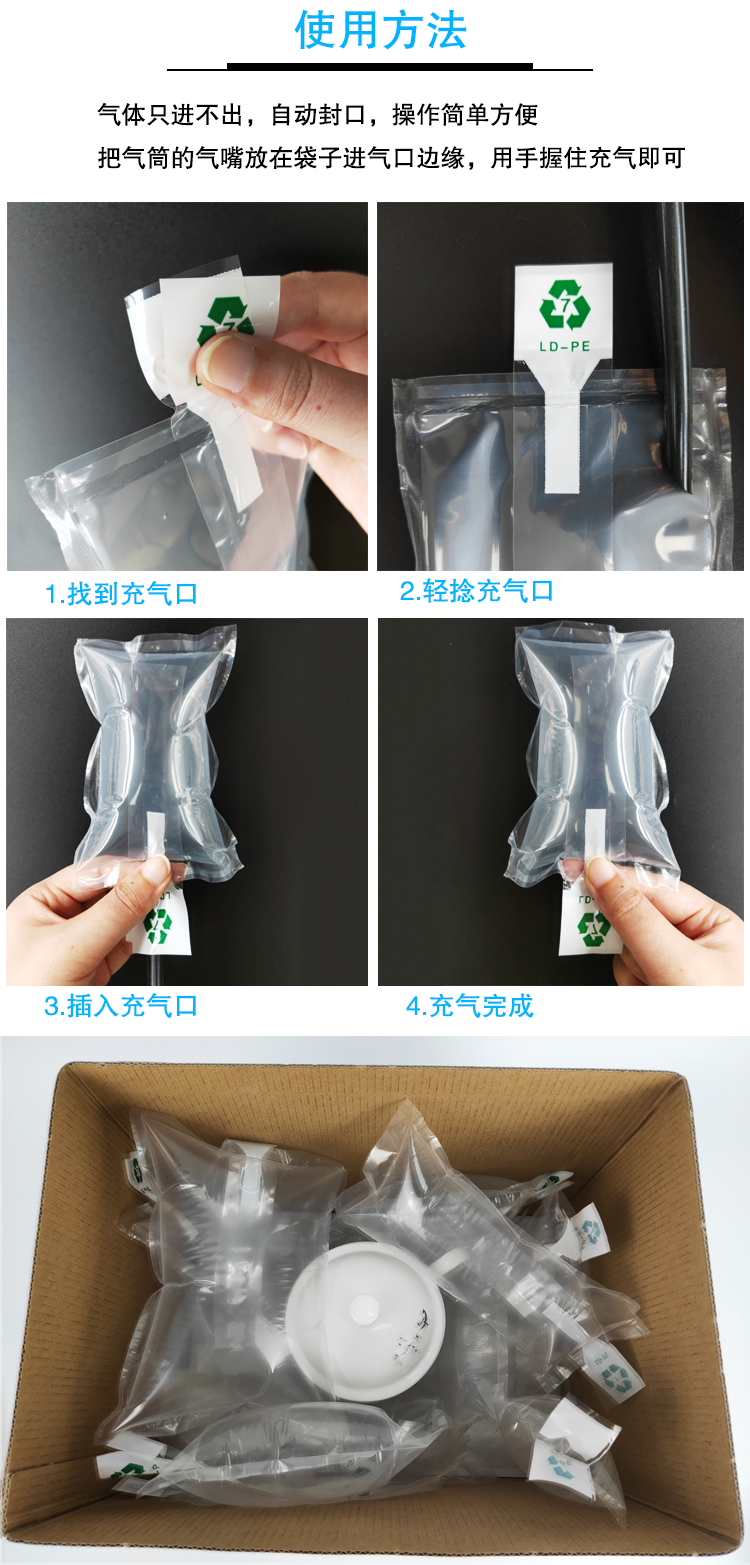 使用方法

气体只进不出，自动封口，操作简单方便

把气筒的气嘴放在袋子进气口边缘，用手握住充气即可

7

LD-PE

1.找到充气口

2.轻捻充气口

3.插入充气口

4.充气完成