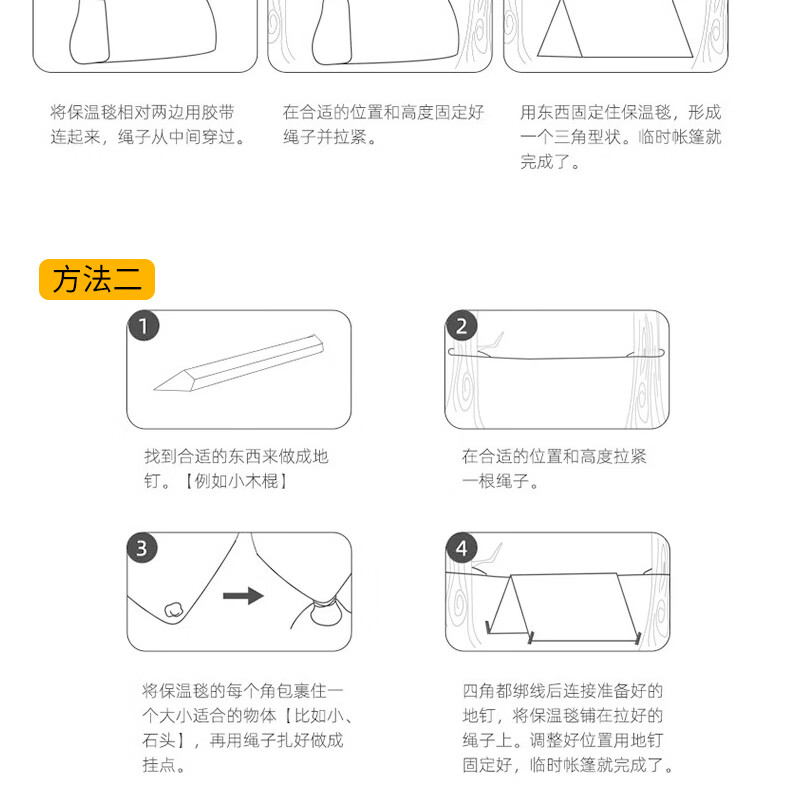 将保温毯相对两边用胶带连起来，绳子从中间穿过。

在合适的位置和高度固定好绳子并拉紧。

用东西固定住保温毯，形成一个三角型状。临时帐篷就完成了。

方法二

1

找到合适的东西来做成地钉。【例如小木棍】

2

在合适的位置和高度拉紧一根绳子。

3

将保温毯的每个角包裹住一个大小适合的物体【比如小、石头】，再用绳子扎好做成挂点。

4

四角都绑线后连接准备好的地钉，将保温毯铺在拉好的绳子上。调整好位置用地钉固定好，临时帐篷就完成了。