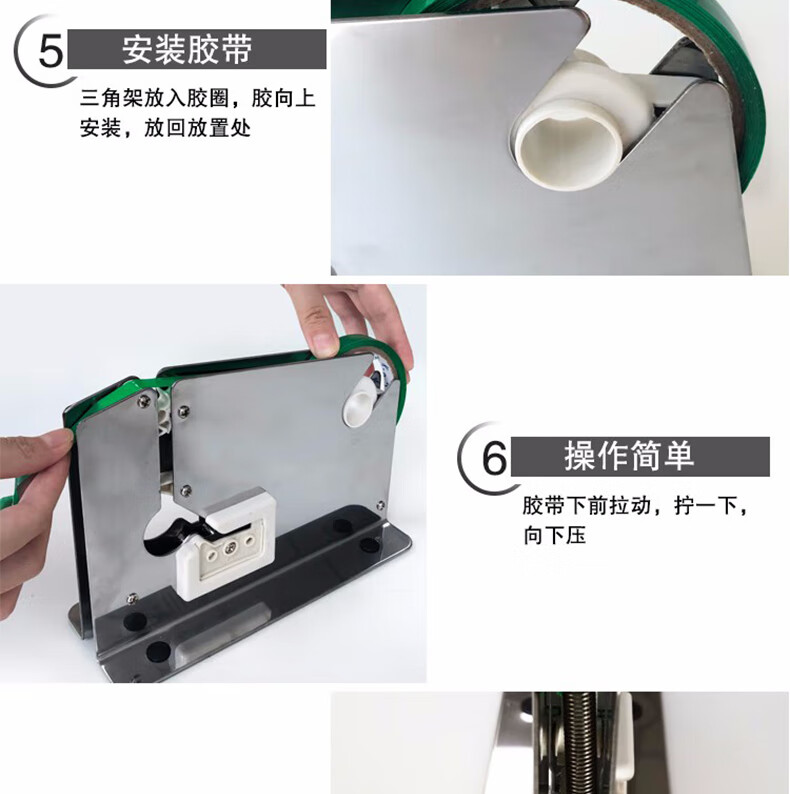 5 安装胶带

三角架放入胶圈，胶向上安装，放回放置处

6 操作简单

胶带下前拉动，拧一下，向下压