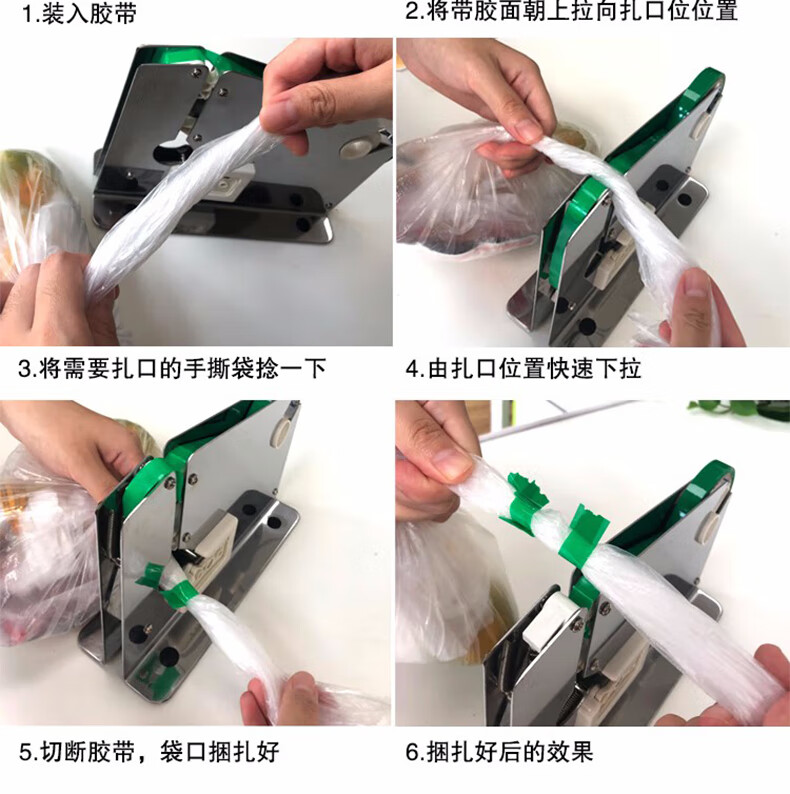 1.装入胶带

2.将带胶面朝上拉向扎口位位置

3.将需要扎口的手撕袋捻一下

4.由扎口位置快速下拉

5.切断胶带，袋口捆扎好

6.捆扎好后的效果