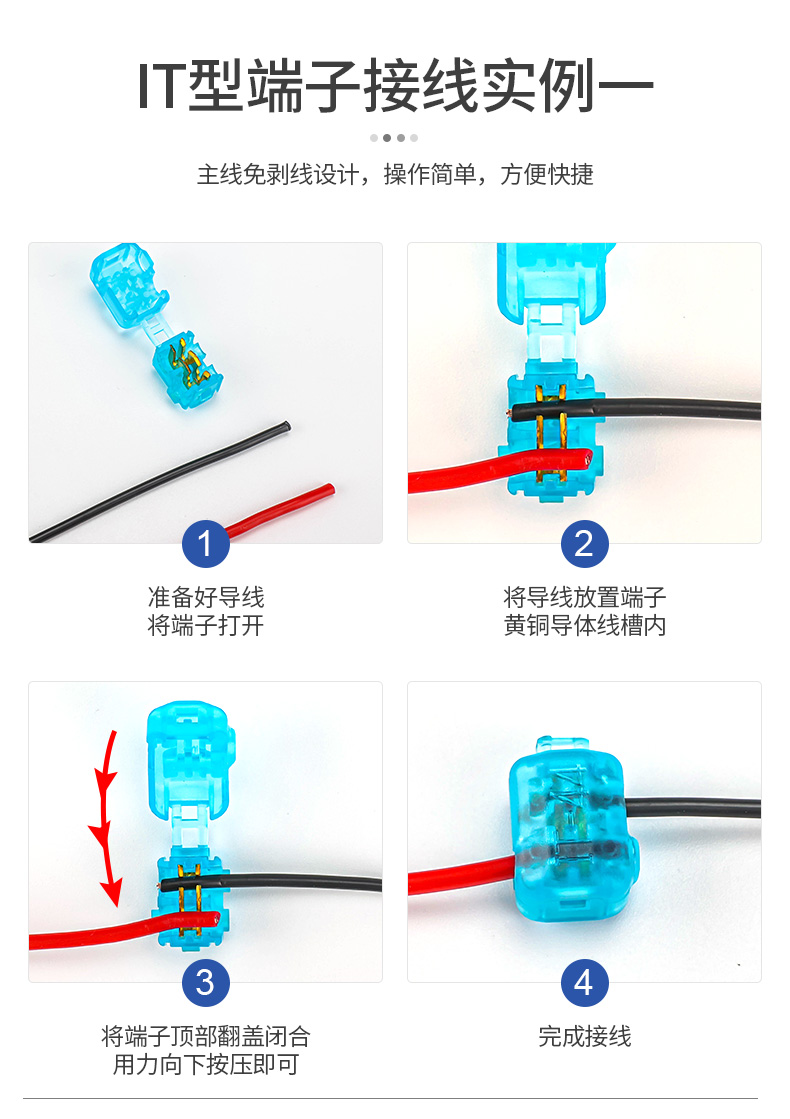 IT型端子接线实例一

主线免剥线设计，操作简单，方便快捷

1

准备好导线
将端子打开

2

将导线放置端子
黄铜导体线槽内

3

将端子顶部翻盖闭合
用力向下按压即可

4

完成接线