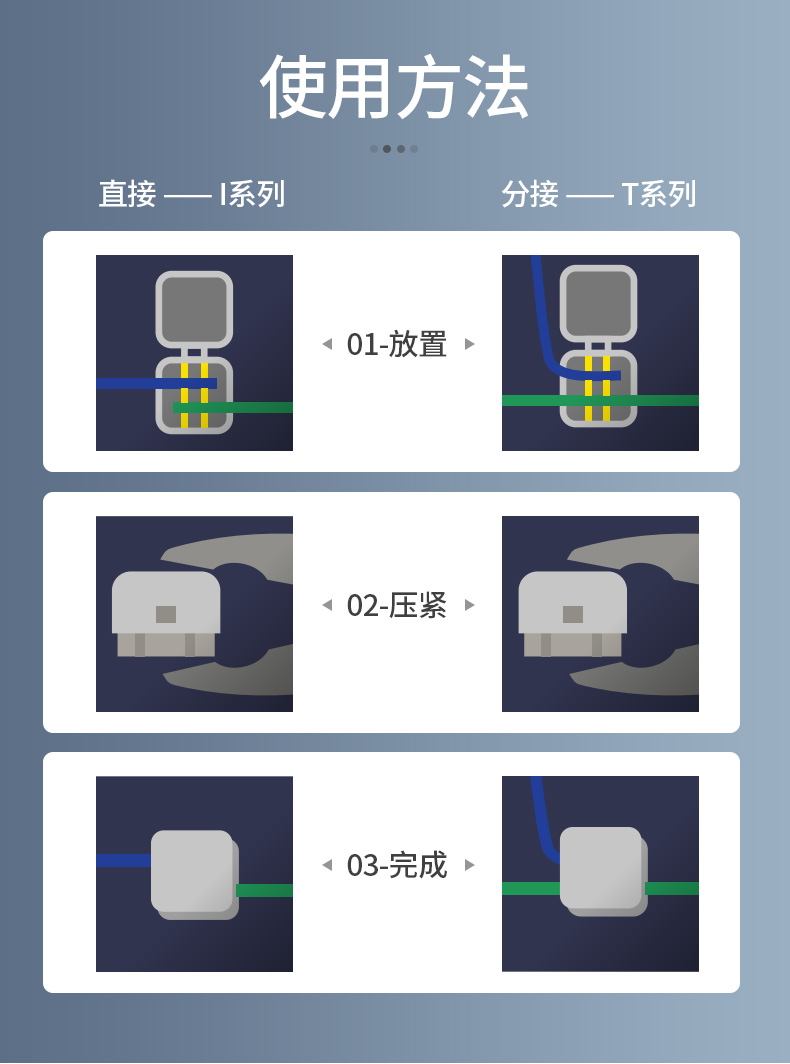 使用方法

直接 —— I系列

分接 —— T系列

01-放置

02-压紧

03-完成