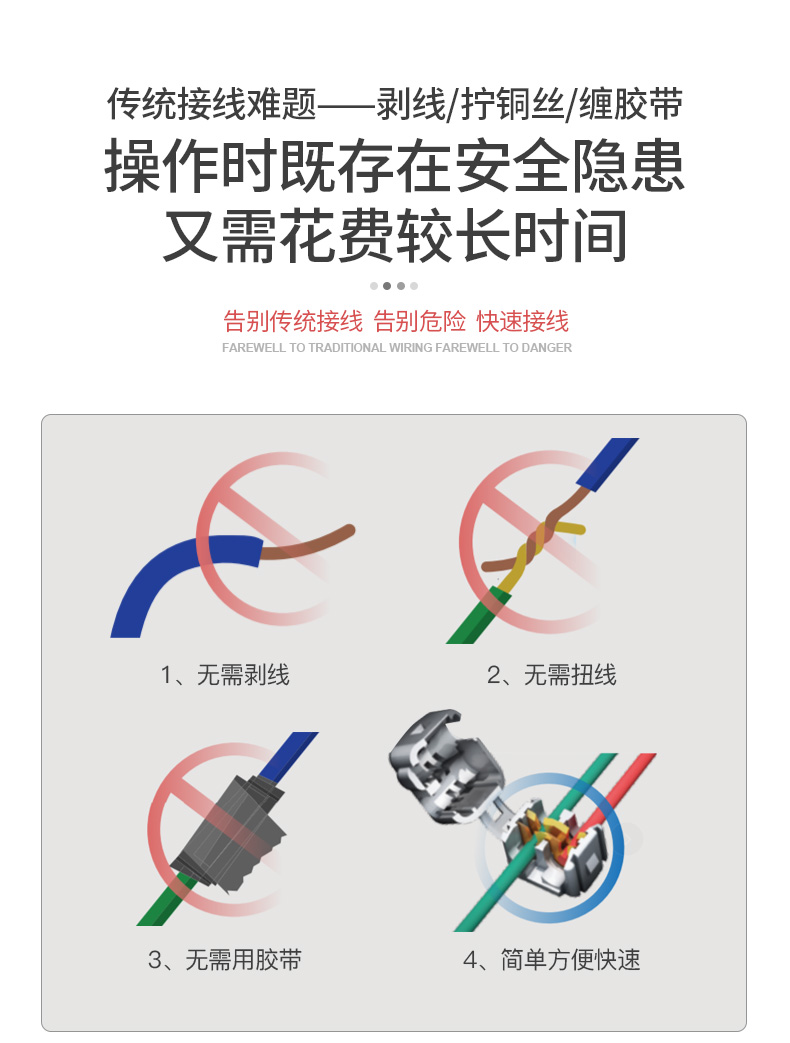 传统接线难题——剥线/拧铜丝/缠胶带

操作时既存在安全隐患
又需花费较长时间

告别传统接线 告别危险 快速接线
FAREWELL TO TRADITIONAL WIRING FAREWELL TO DANGER

1、无需剥线

2、无需扭线

3、无需用胶带

4、简单方便快速