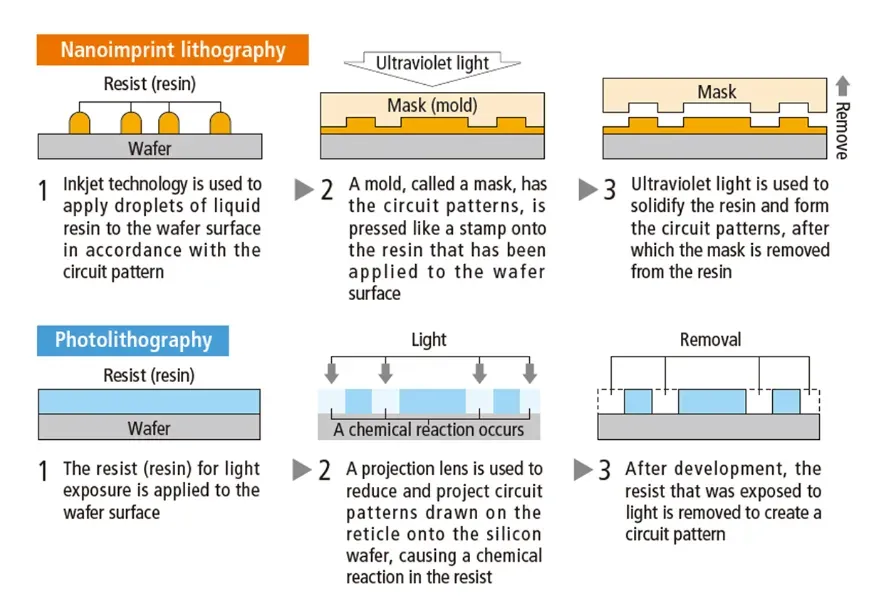 Nanoimprint lithography

Resist (resin)

Wafer

1 Inkjet technology is used to apply droplets of liquid resin to the wafer surface in accordance with the circuit pattern

Ultraviolet light

Mask (mold)

2 A mold, called a mask, has the circuit patterns, is pressed like a stamp onto the resin that has been applied to the wafer surface

Mask

Remove

3 Ultraviolet light is used to solidify the resin and form the circuit patterns, after which the mask is removed from the resin

Photolithography

Resist (resin)

Wafer

1 The resist (resin) for light exposure is applied to the wafer surface

Light

A chemical reaction occurs

2 A projection lens is used to reduce and project circuit patterns drawn on the reticle onto the silicon wafer, causing a chemical reaction in the resist

Removal

3 After development, the resist that was exposed to light is removed to create a circuit pattern