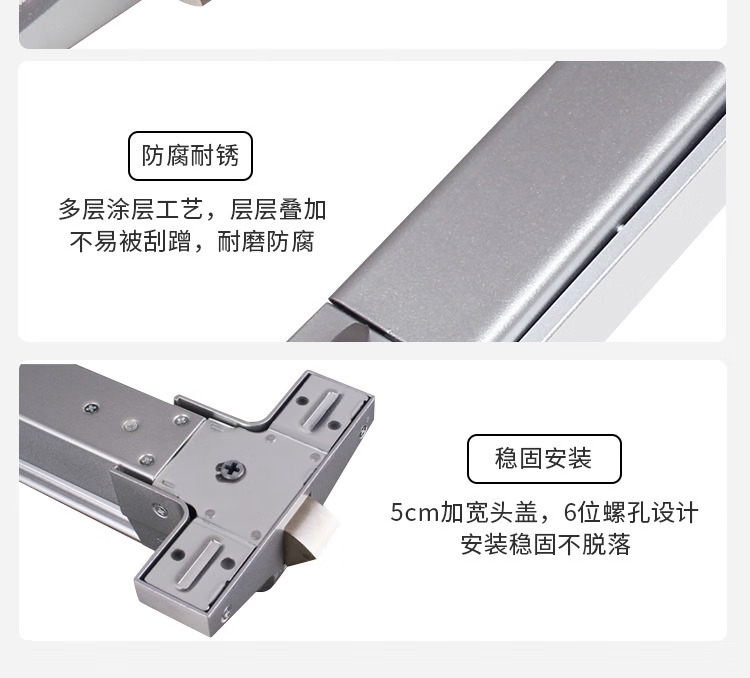 防腐耐锈

多层涂层工艺，层层叠加
不易被刮蹭，耐磨防腐

稳固安装

5cm加宽头盖，6位螺孔设计
安装稳固不脱落