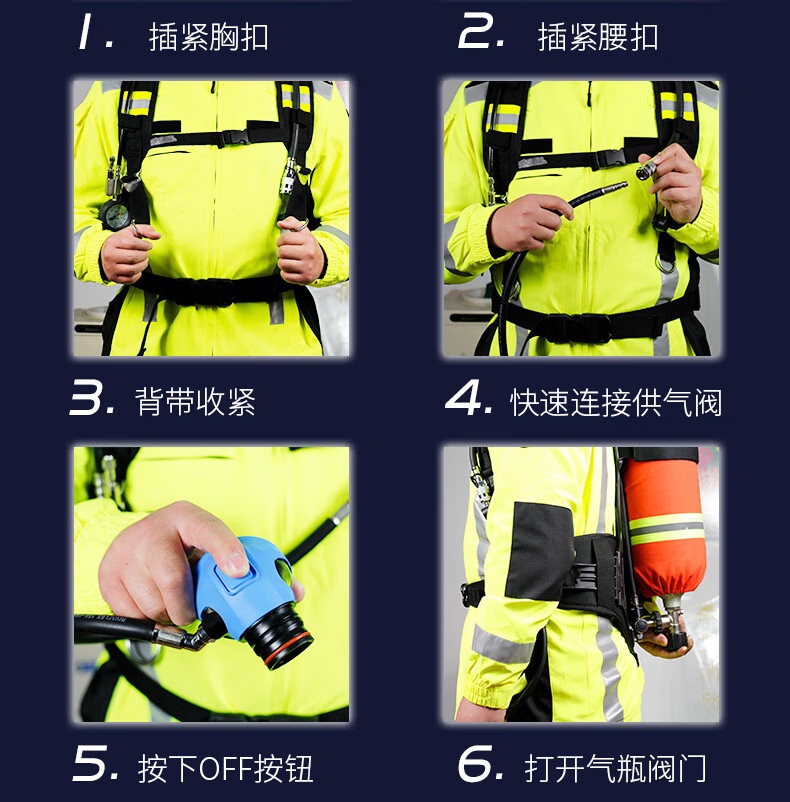 1. 插紧胸扣

2. 插紧腰扣

3. 背带收紧

4. 快速连接供气阀

5. 按下OFF按钮

6. 打开气瓶阀门