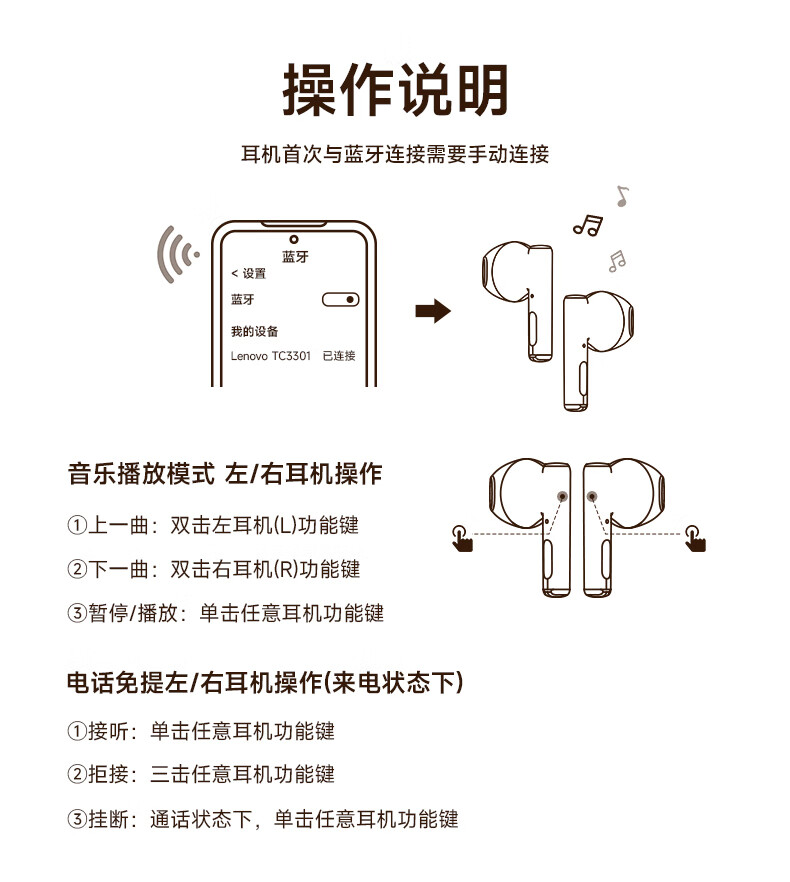 操作说明

耳机首次与蓝牙连接需要手动连接

蓝牙
< 设置
蓝牙
我的设备
Lenovo TC3301 已连接

音乐播放模式 左/右耳机操作

①上一曲：双击左耳机(L)功能键

②下一曲：双击右耳机(R)功能键

③暂停/播放：单击任意耳机功能键

电话免提左/右耳机操作(来电状态下)

①接听：单击任意耳机功能键

②拒接：三击任意耳机功能键

③挂断：通话状态下，单击任意耳机功能键