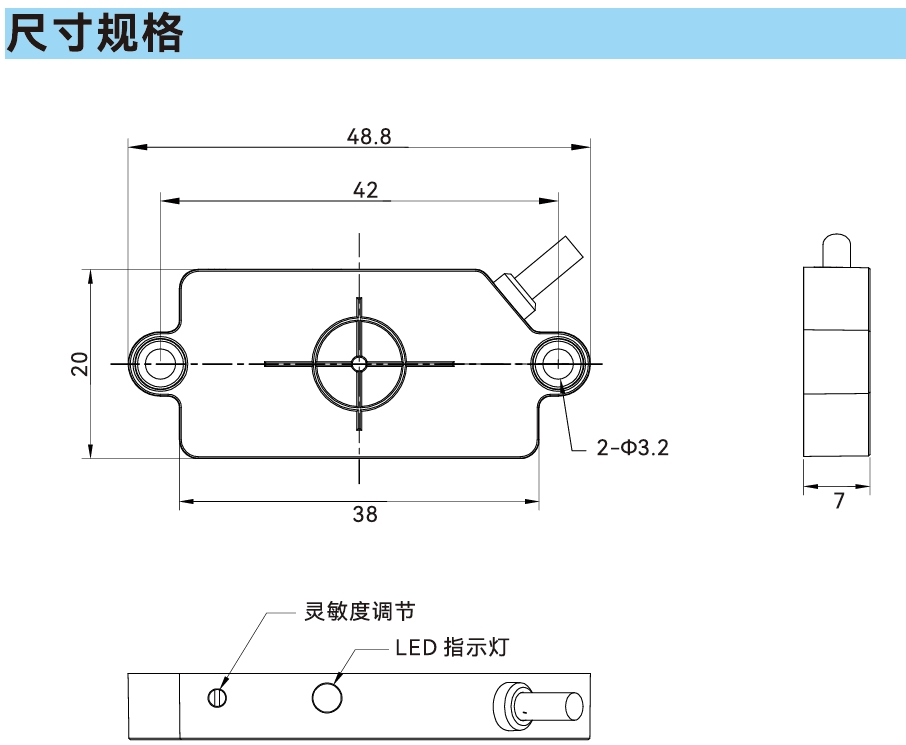 尺寸规格

48.8

42

20

2-Φ3.2

38

7

灵敏度调节

LED 指示灯