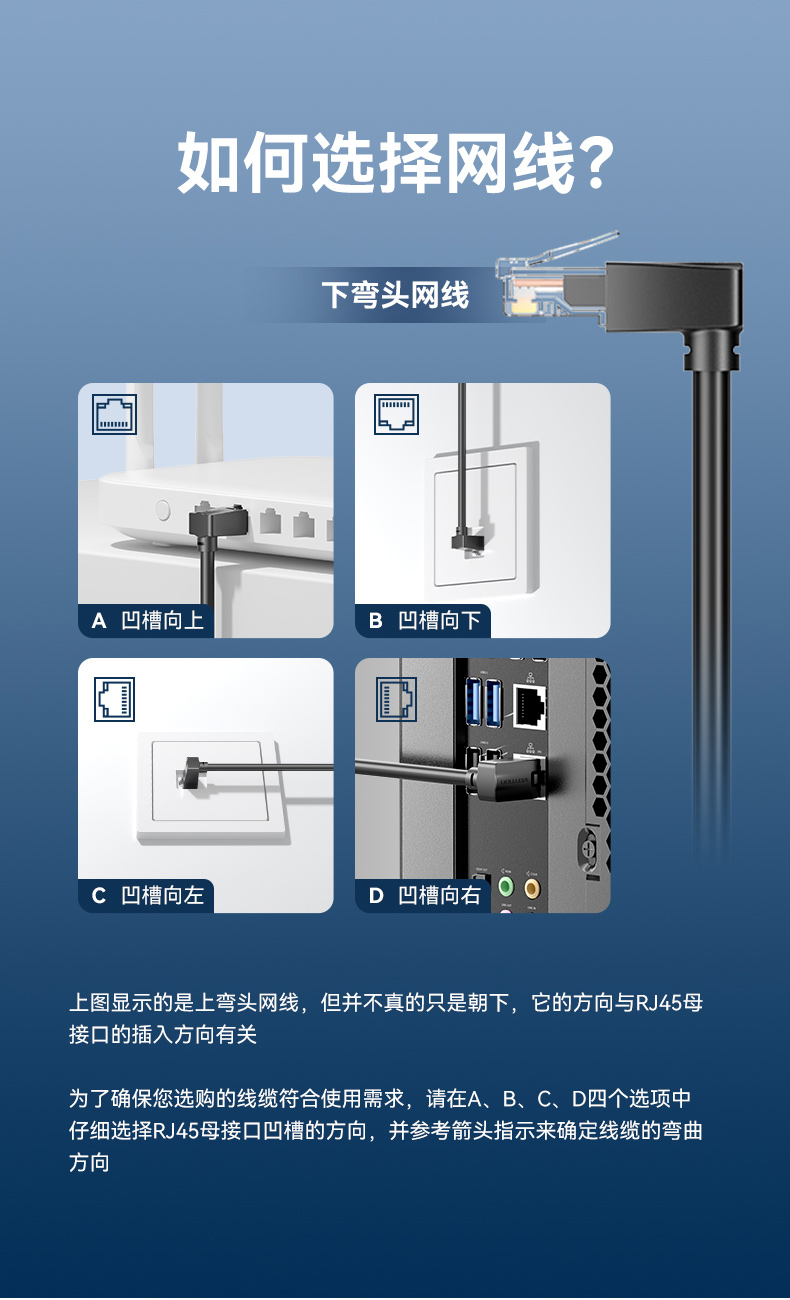 如何选择网线?

下弯头网线

A 凹槽向上

B 凹槽向下

C 凹槽向左

D 凹槽向右

上图显示的是上弯头网线，但并不真的只是朝下，它的方向与RJ45母接口的插入方向有关

为了确保您选购的线缆符合使用需求，请在A、B、C、D四个选项中仔细选择RJ45母接口凹槽的方向，并参考箭头指示来确定线缆的弯曲方向