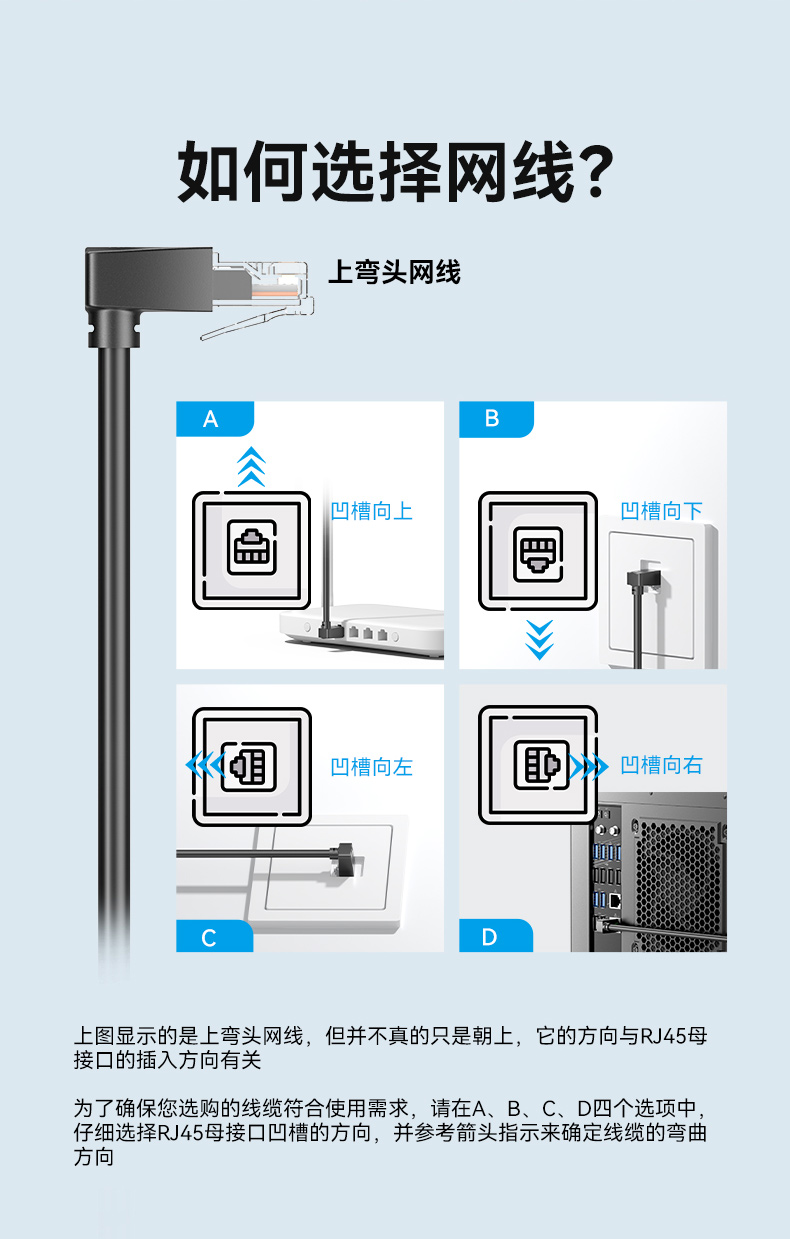 如何选择网线?

上弯头网线

A

凹槽向上

B

凹槽向下

凹槽向左

C

凹槽向右

D

上图显示的是上弯头网线，但并不真的只是朝上，它的方向与RJ45母接口的插入方向有关

为了确保您选购的线缆符合使用需求，请在A、B、C、D四个选项中，仔细选择RJ45母接口凹槽的方向，并参考箭头指示来确定线缆的弯曲方向