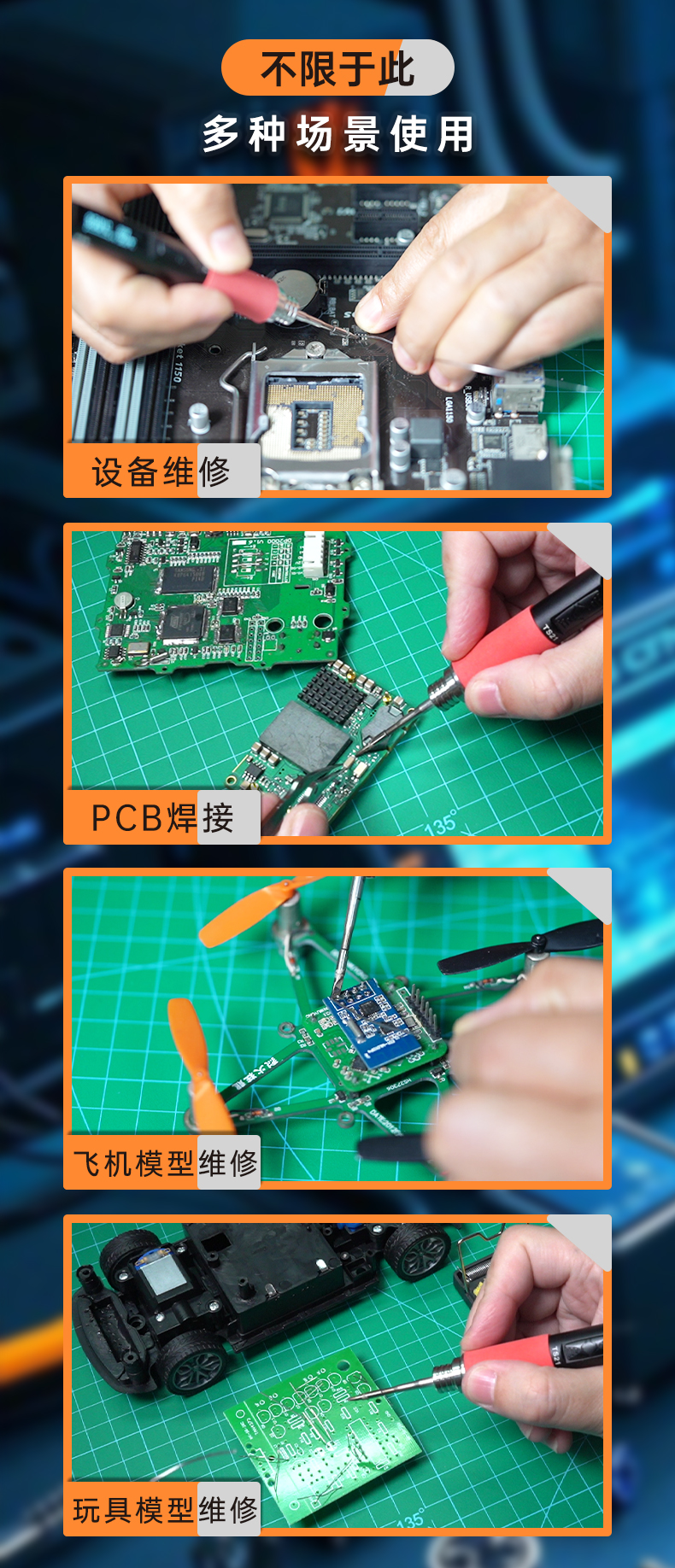 不限于此
多种场景使用

设备维修

PCB焊接

135°

飞机模型维修

玩具模型维修

135°