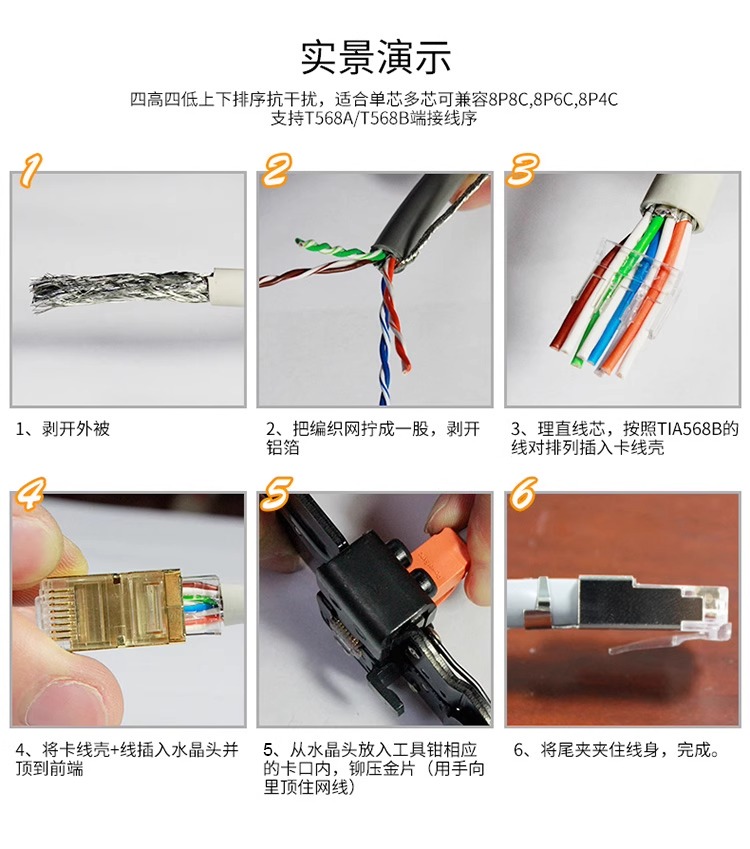 实景演示

四高四低上下排序抗干扰，适合单芯多芯可兼容8P8C,8P6C,8P4C
支持T568A/T568B端接线序

1

2

3

1、剥开外被

2、把编织网拧成一股，剥开铝箔

3、理直线芯，按照TIA568B的线对排列插入卡线壳

4

5

6

4、将卡线壳+线插入水晶头并顶到前端

5、从水晶头放入工具钳相应的卡口内，铆压金片（用手向里顶住网线）

6、将尾夹夹住线身，完成。