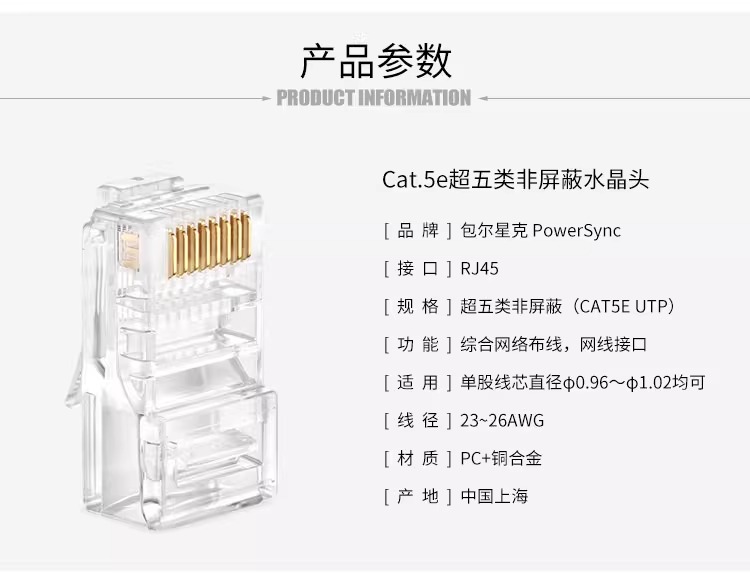 产品参数

PRODUCT INFORMATION

Cat.5e超五类非屏蔽水晶头

[ 品 牌 ] 包尔星克 PowerSync

[ 接 口 ] RJ45

[ 规 格 ] 超五类非屏蔽（CAT5E UTP）

[ 功 能 ] 综合网络布线，网线接口

[ 适 用 ] 单股线芯直径ϕ0.96～ϕ1.02均可

[ 线 径 ] 23~26AWG

[ 材 质 ] PC+铜合金

[ 产 地 ] 中国上海