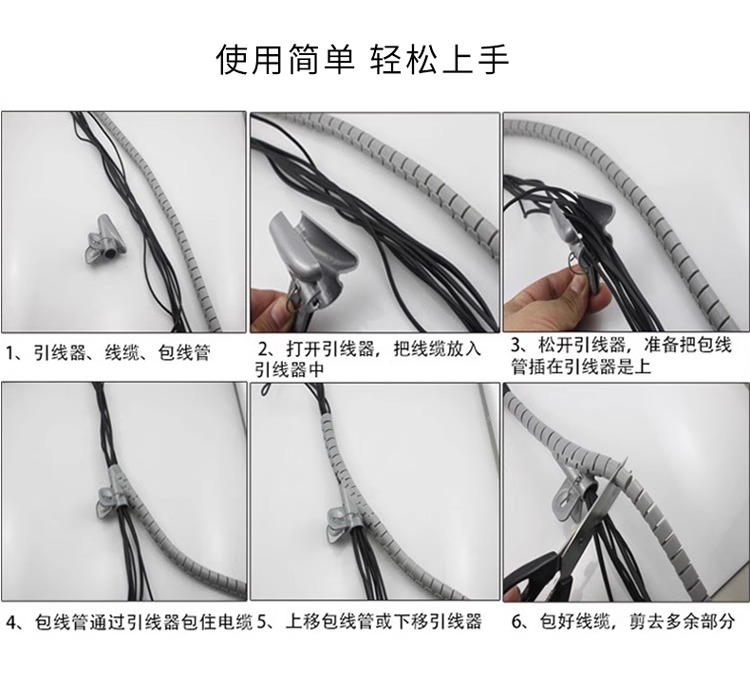 使用简单 轻松上手

1、引线器、线缆、包线管

2、打开引线器，把线缆放入引线器中

3、松开引线器，准备把包线管插在引线器是上

4、包线管通过引线器包住电缆

5、上移包线管或下移引线器

6、包好线缆，剪去多余部分