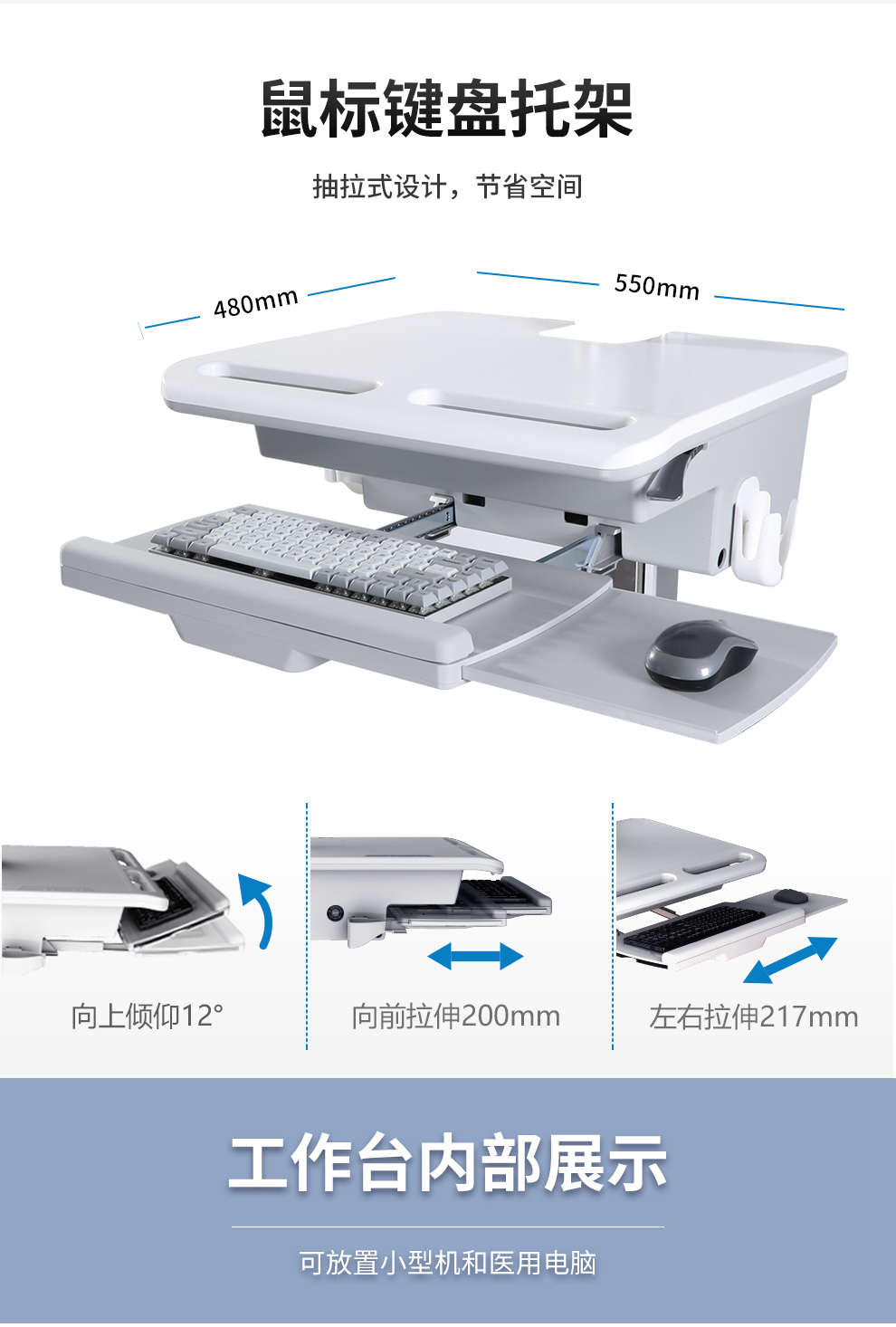 鼠标键盘托架

抽拉式设计，节省空间

480mm

550mm

向上倾仰12°

向前拉伸200mm

左右拉伸217mm

工作台内部展示

可放置小型机和医用电脑