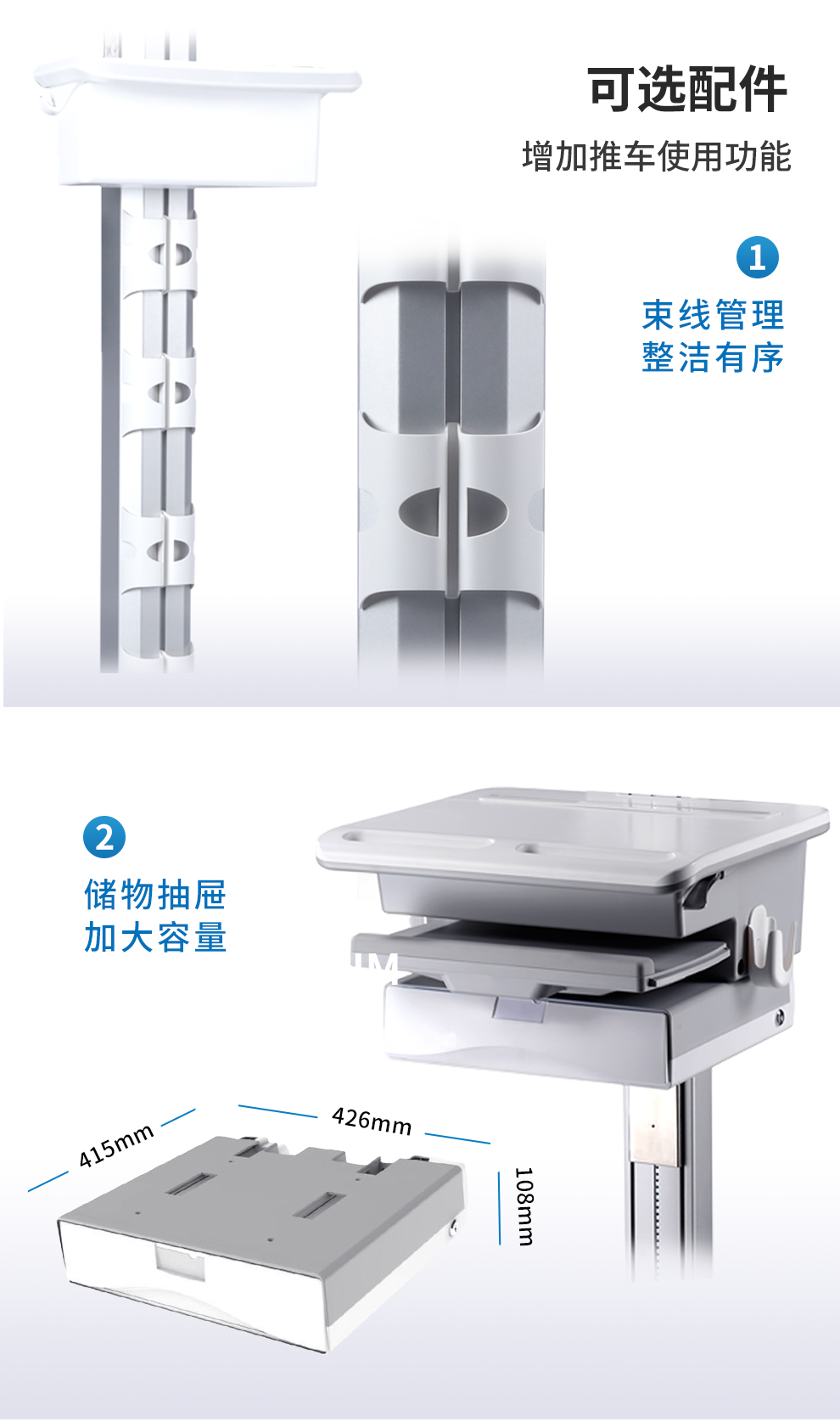 可选配件
增加推车使用功能

1
束线管理
整洁有序

2
储物抽屉
加大容量

415mm
426mm
108mm