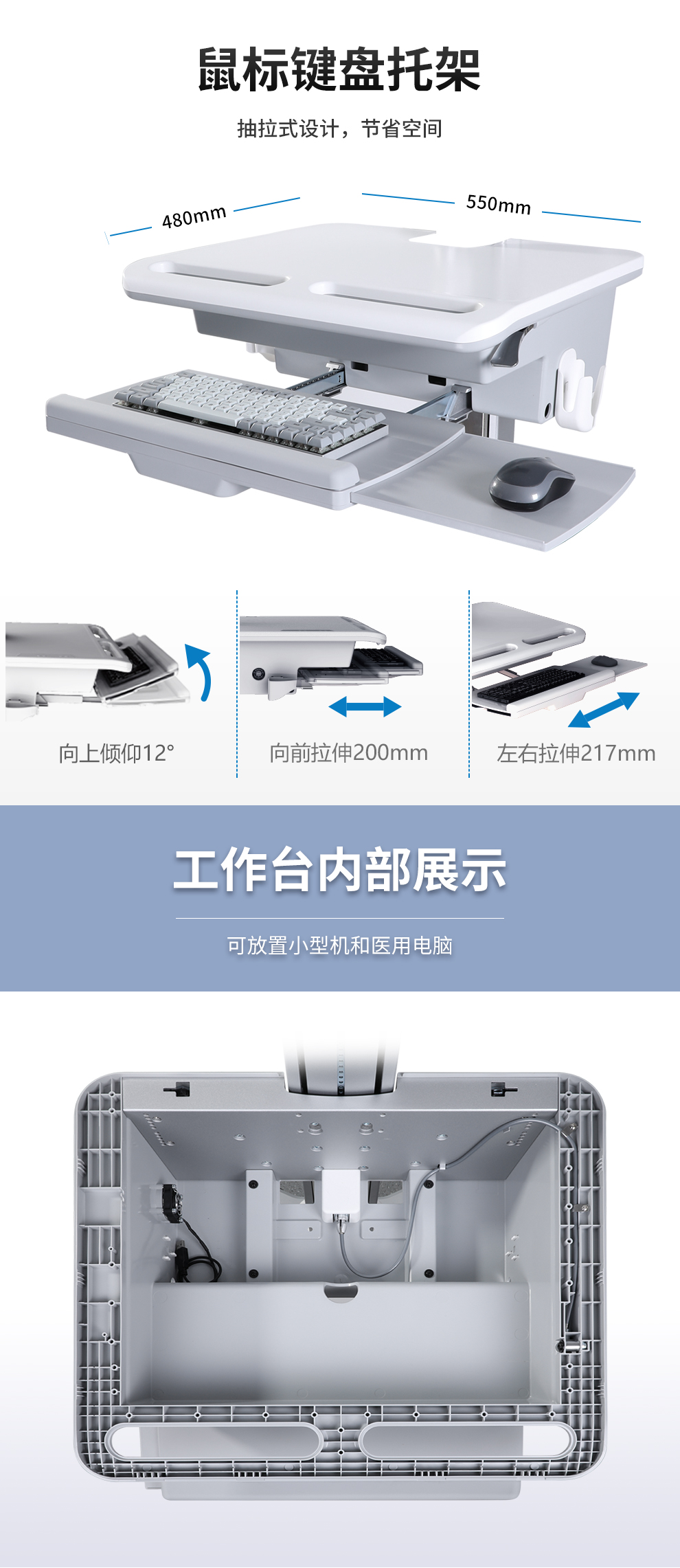 鼠标键盘托架

抽拉式设计，节省空间

480mm

550mm

向上倾仰12°

向前拉伸200mm

左右拉伸217mm

工作台内部展示

可放置小型机和医用电脑