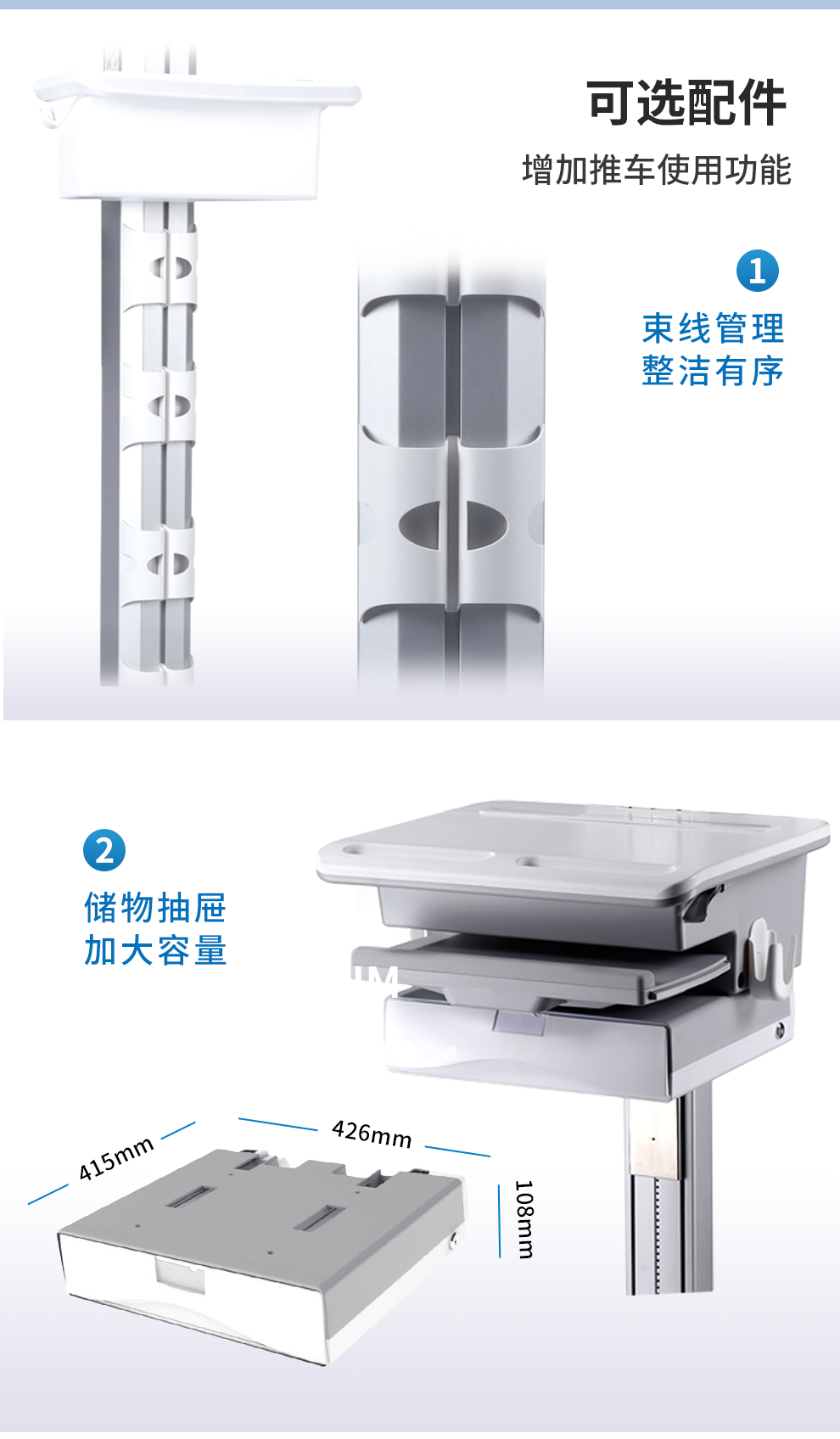 可选配件

增加推车使用功能

1

束线管理
整洁有序

2

储物抽屉
加大容量

415mm

426mm

108mm