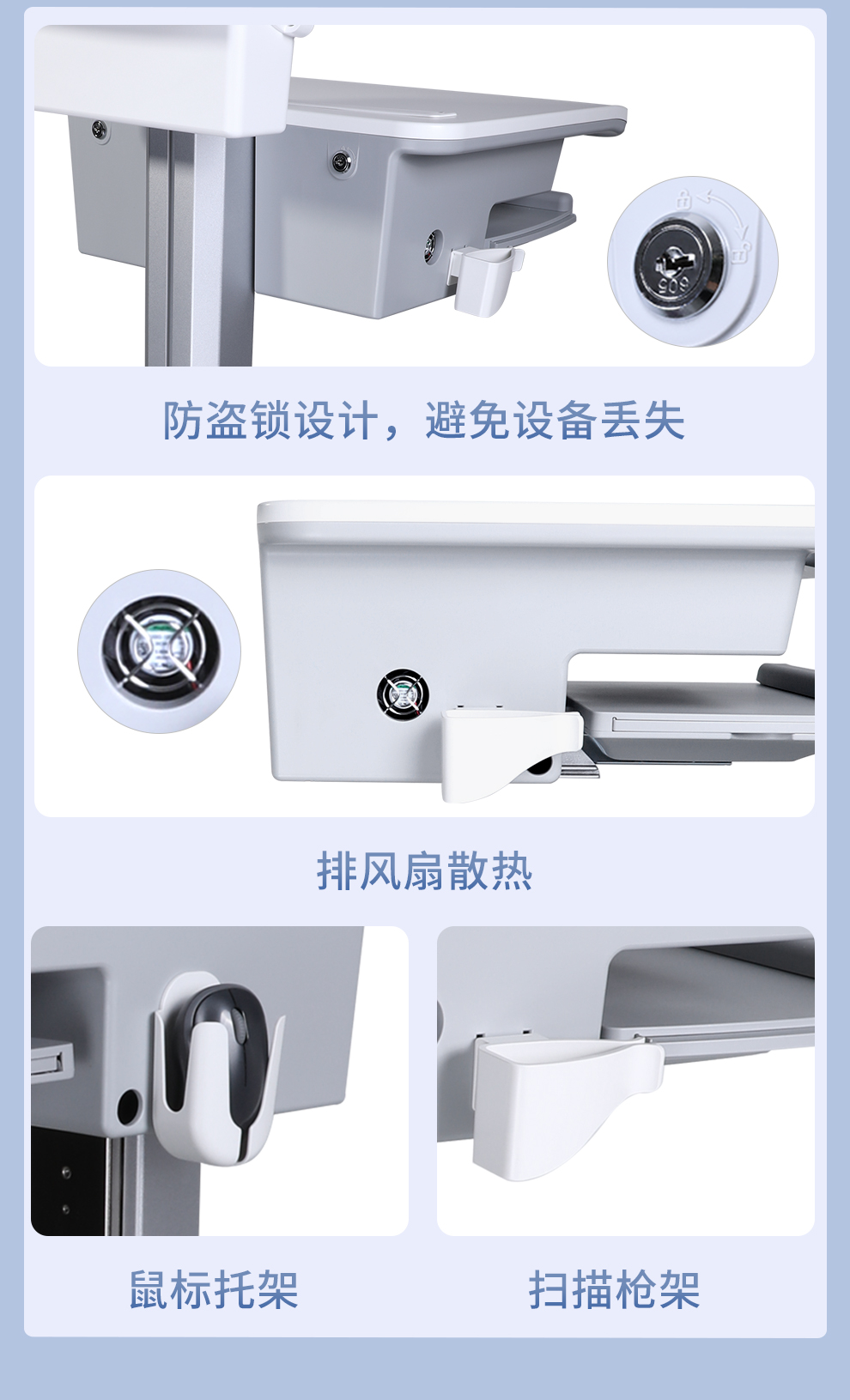 909

防盗锁设计，避免设备丢失

排风扇散热

鼠标托架

扫描枪架