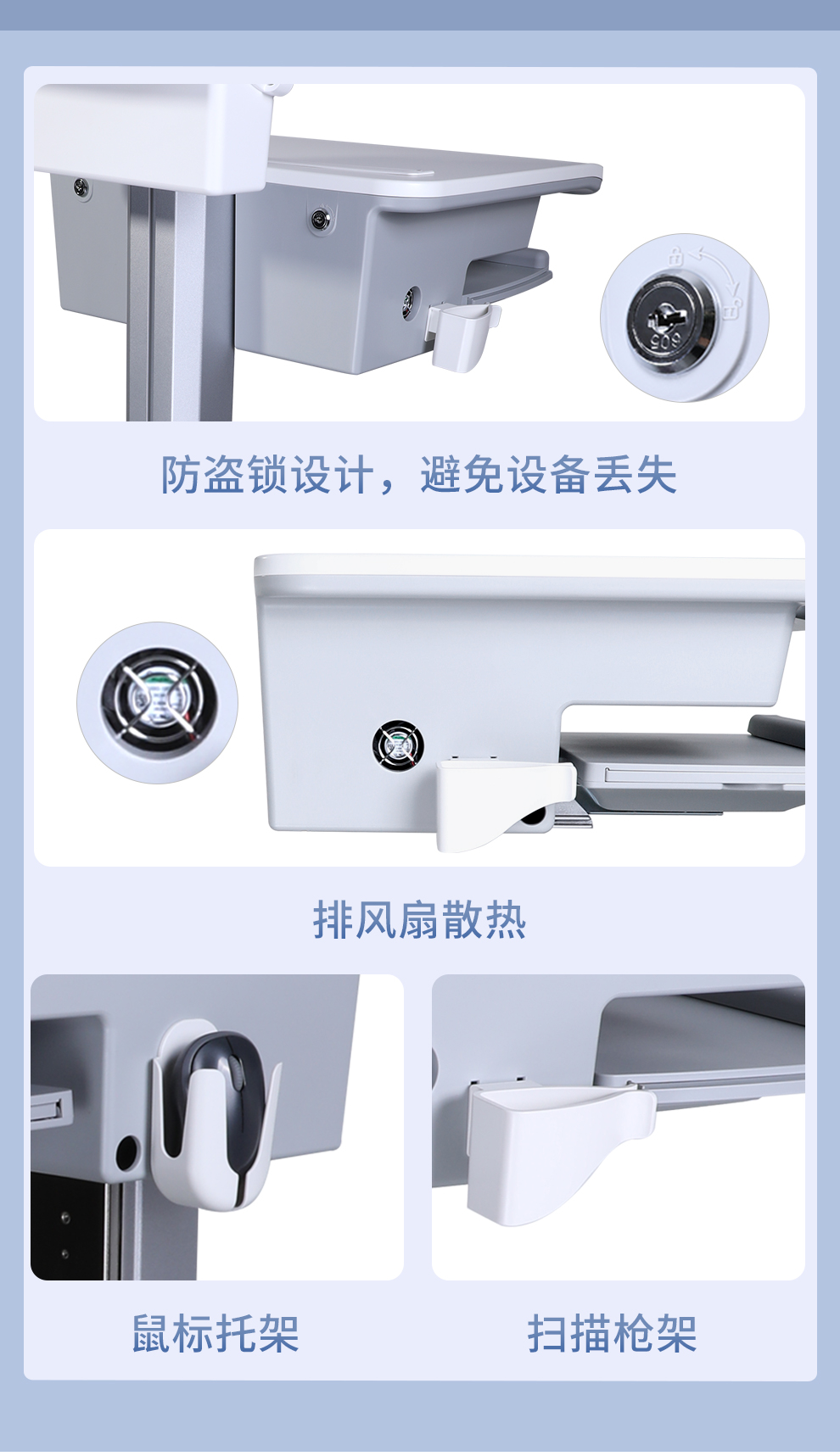 909

防盗锁设计，避免设备丢失

排风扇散热

鼠标托架

扫描枪架