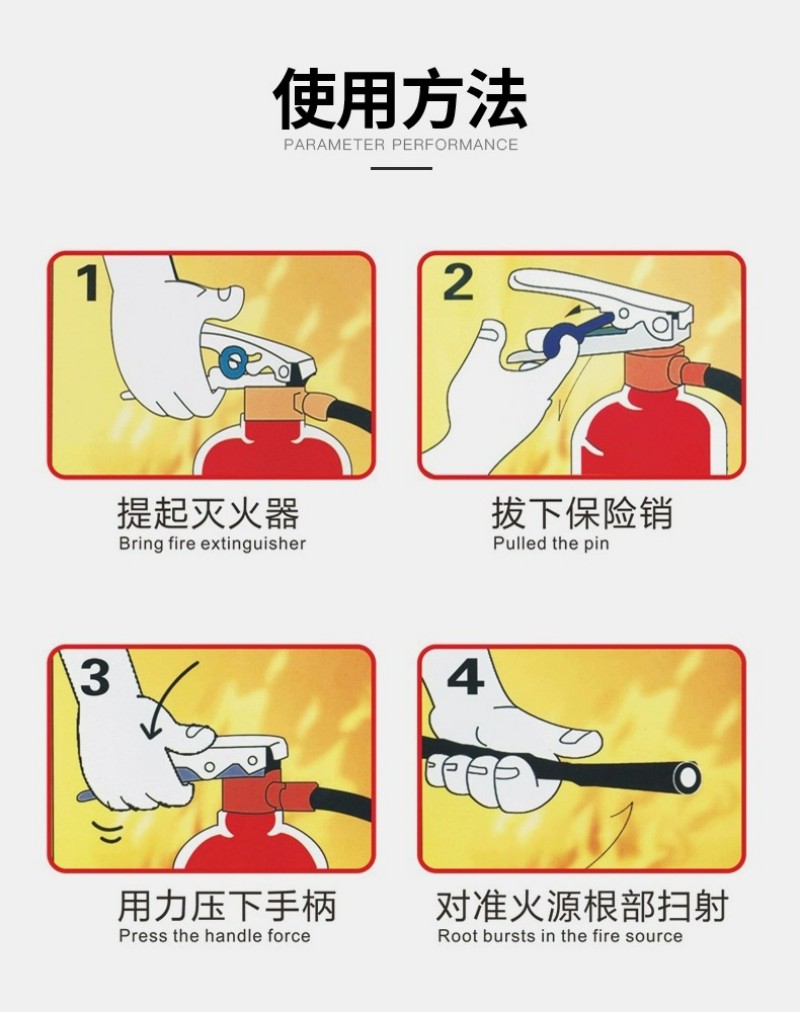 使用方法
PARAMETER PERFORMANCE

1

提起灭火器
Bring fire extinguisher

2

拔下保险销
Pulled the pin

3

用力压下手柄
Press the handle force

4

对准火源根部扫射
Root bursts in the fire source