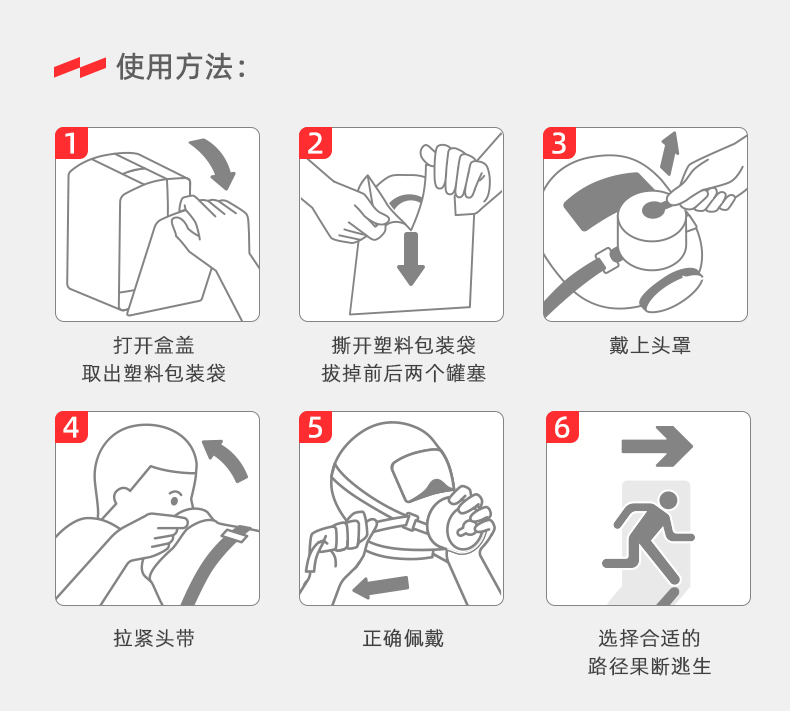 使用方法:

1

打开盒盖
取出塑料包装袋

2

撕开塑料包装袋
拔掉前后两个罐塞

3

戴上头罩

4

拉紧头带

5

正确佩戴

6

选择合适的
路径果断逃生