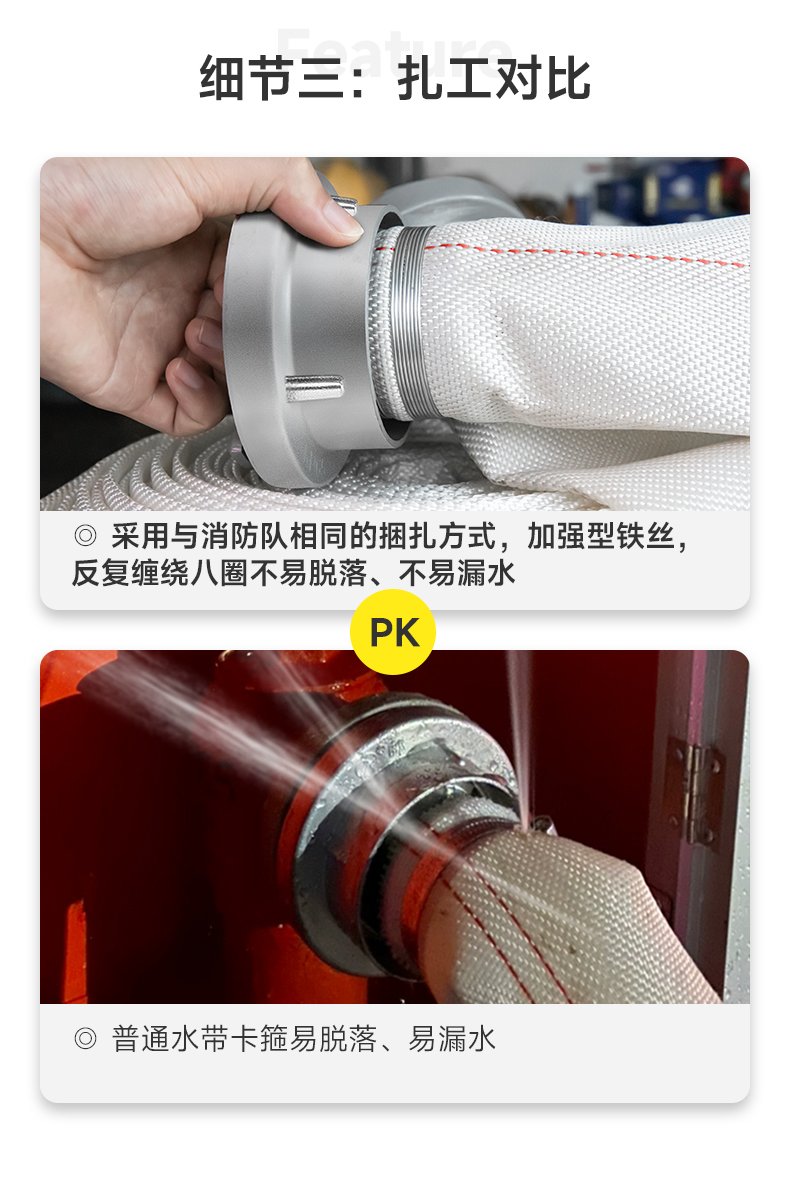 Feature

细节三：扎工对比

◎ 采用与消防队相同的捆扎方式，加强型铁丝，反复缠绕八圈不易脱落、不易漏水

PK

◎ 普通水带卡箍易脱落、易漏水