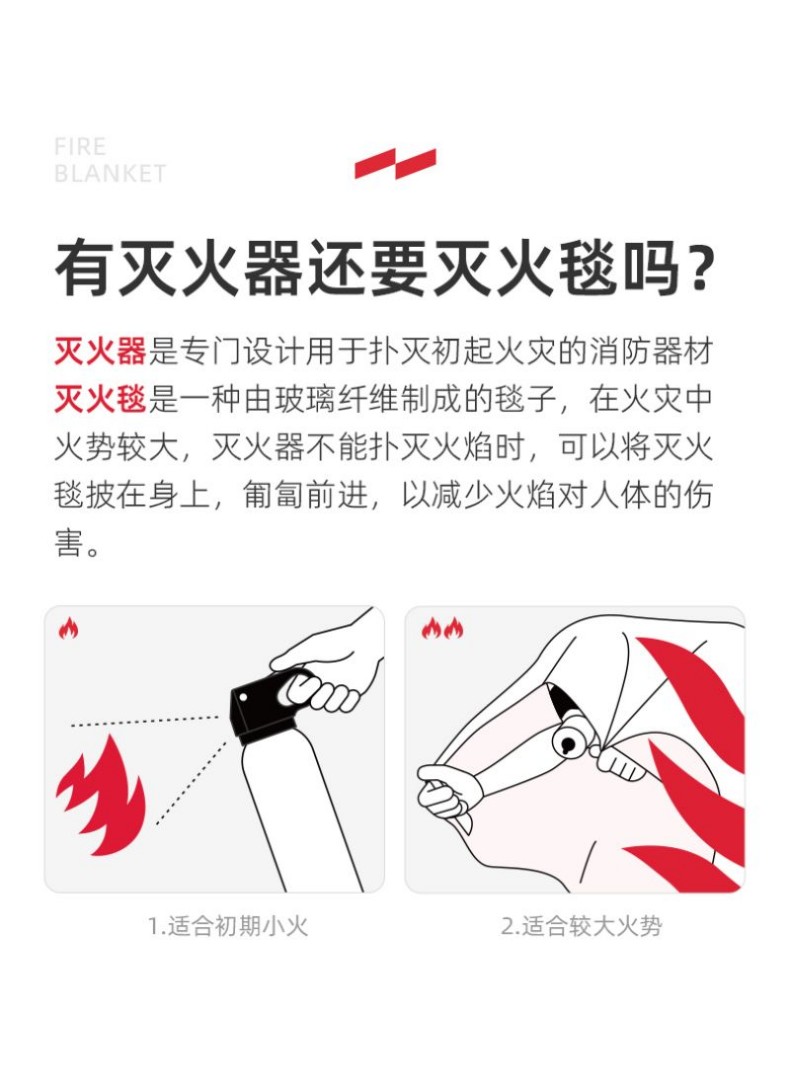 FIRE
BLANKET

有灭火器还要灭火毯吗？

灭火器是专门设计用于扑灭初起火灾的消防器材
灭火毯是一种由玻璃纤维制成的毯子，在火灾中火势较大，灭火器不能扑灭火焰时，可以将灭火毯披在身上，匍匐前进，以减少火焰对人体的伤害。

1.适合初期小火

2.适合较大火势