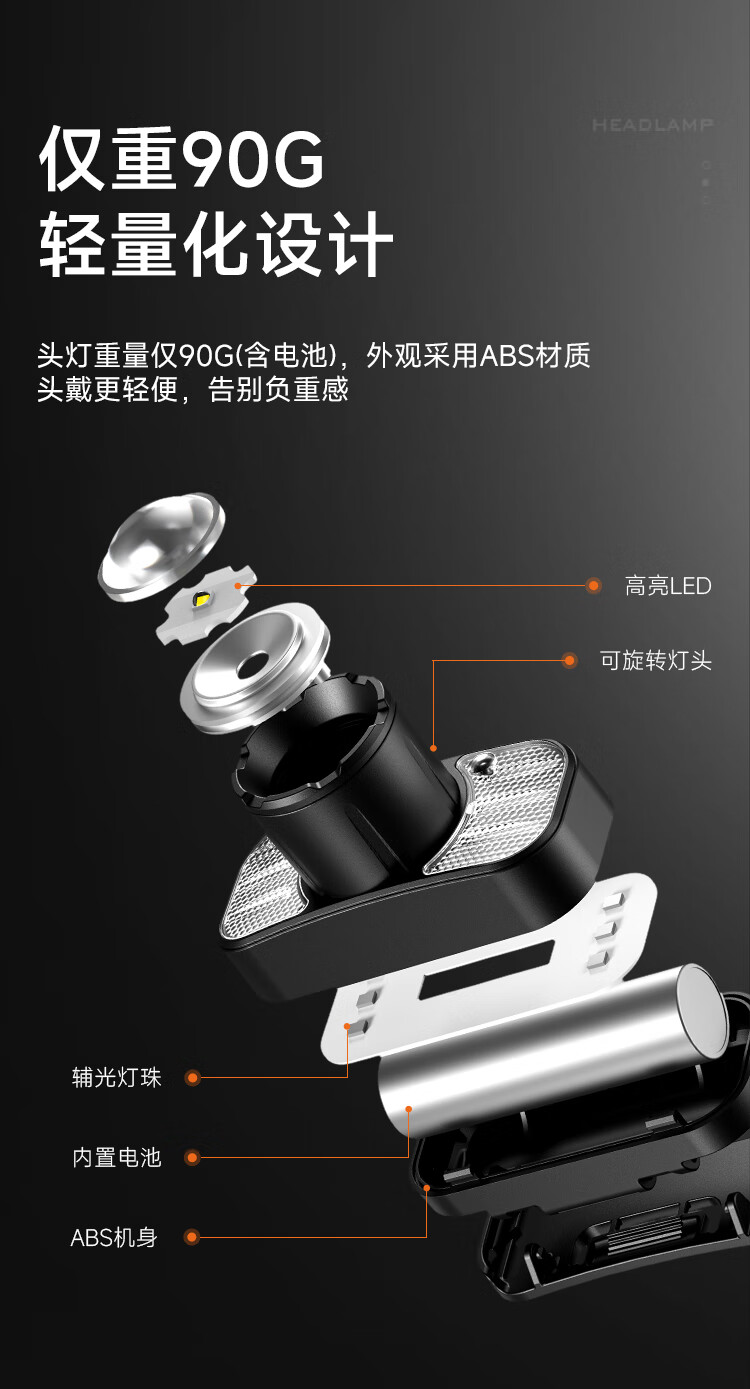 仅重90G
轻量化设计

HEADLAMP

头灯重量仅90G(含电池)，外观采用ABS材质
头戴更轻便，告别负重感

高亮LED

可旋转灯头

辅光灯珠

内置电池

ABS机身