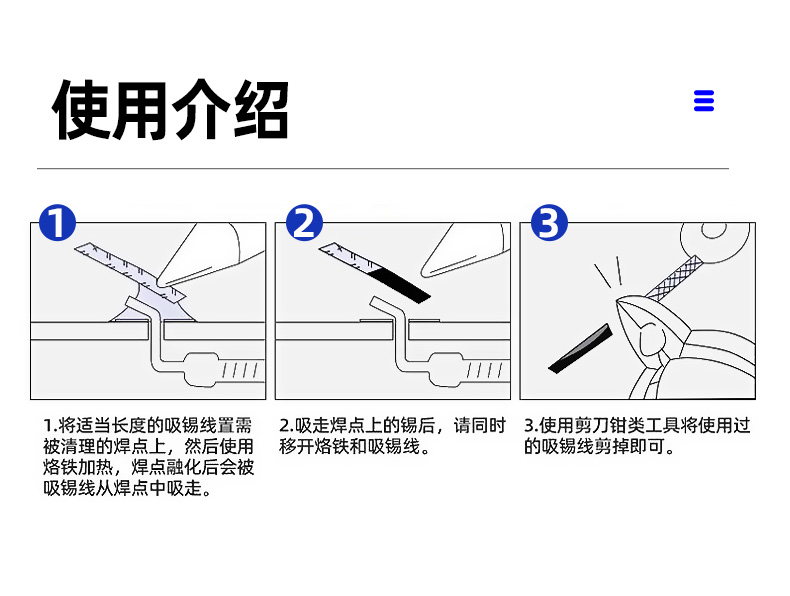 使用介绍

1

2

3

1.将适当长度的吸锡线置需被清理的焊点上，然后使用烙铁加热，焊点融化后会被吸锡线从焊点中吸走。

2.吸走焊点上的锡后，请同时移开烙铁和吸锡线。

3.使用剪刀钳类工具将使用过的吸锡线剪掉即可。