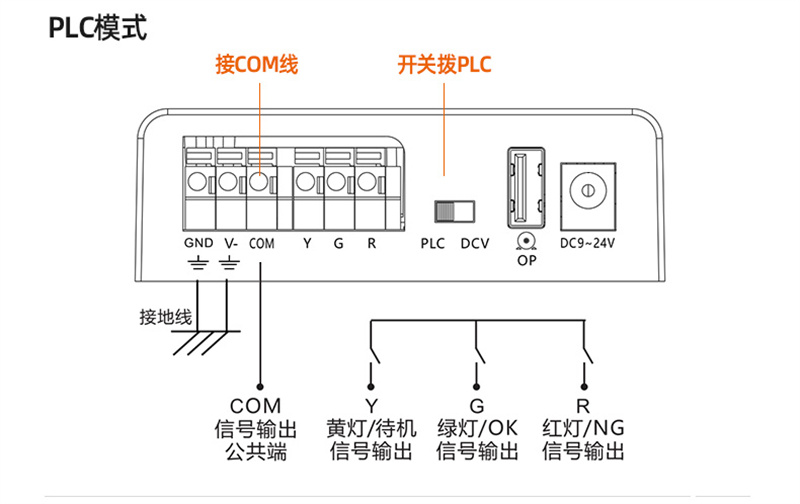 PLC模式

接COM线

开关拨PLC

GND V- COM Y G R

PLC DCV

OP

DC9~24V

接地线

COM
信号输出
公共端

Y
黄灯/待机
信号输出

G
绿灯/OK
信号输出

R
红灯/NG
信号输出