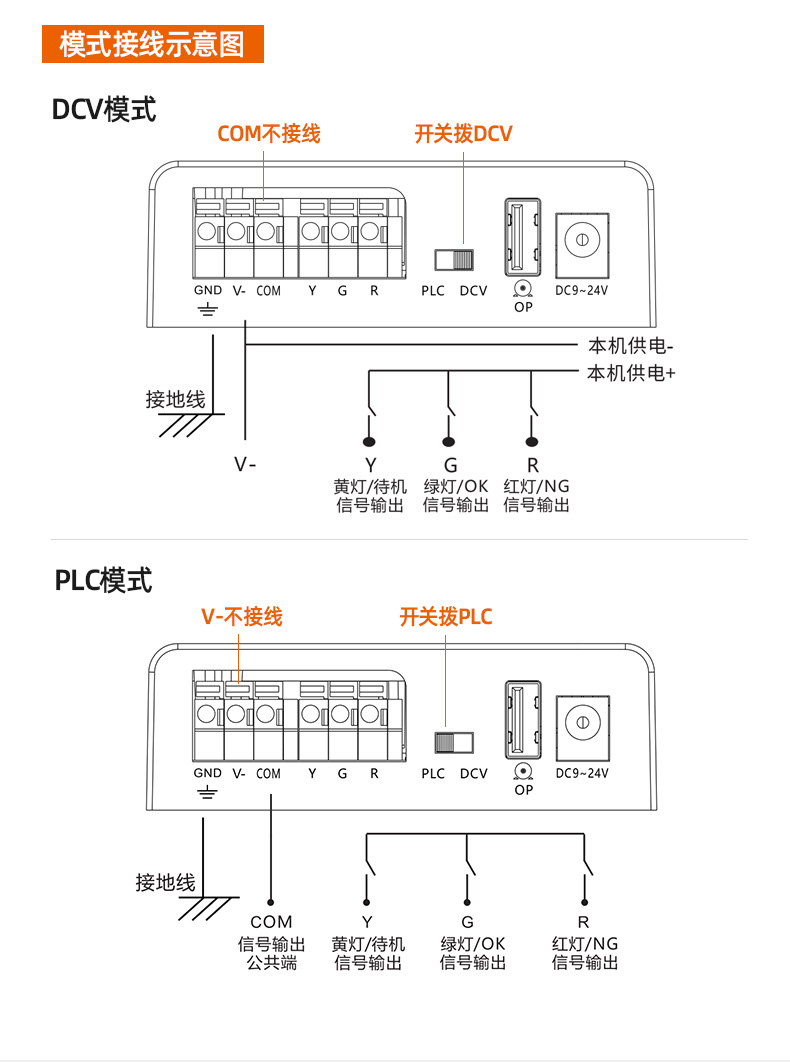 模式接线示意图

DCV模式

COM不接线

开关拨DCV

GND V- COM Y G R

PLC DCV

OP

DC9~24V

本机供电-

本机供电+

接地线

V-

Y
黄灯/待机
信号输出

G
绿灯/OK
信号输出

R
红灯/NG
信号输出

PLC模式

V-不接线

开关拨PLC

GND V- COM Y G R

PLC DCV

OP

DC9~24V

接地线

COM
信号输出
公共端

Y
黄灯/待机
信号输出

G
绿灯/OK
信号输出

R
红灯/NG
信号输出