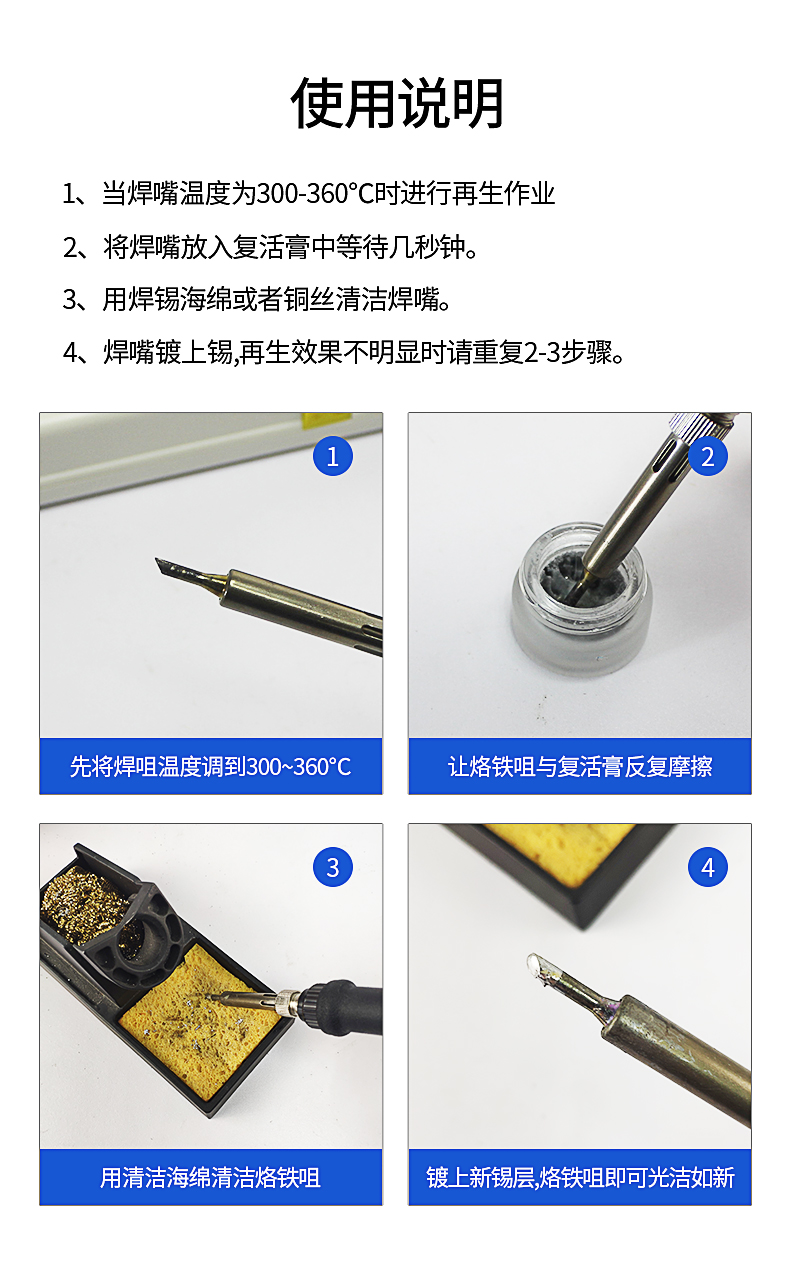 使用说明

1、当焊嘴温度为300-360°C时进行再生作业

2、将焊嘴放入复活膏中等待几秒钟。

3、用焊锡海绵或者铜丝清洁焊嘴。

4、焊嘴镀上锡,再生效果不明显时请重复2-3步骤。

1

先将焊咀温度调到300~360°C

2

让烙铁咀与复活膏反复摩擦

3

用清洁海绵清洁烙铁咀

4

镀上新锡层,烙铁咀即可光洁如新