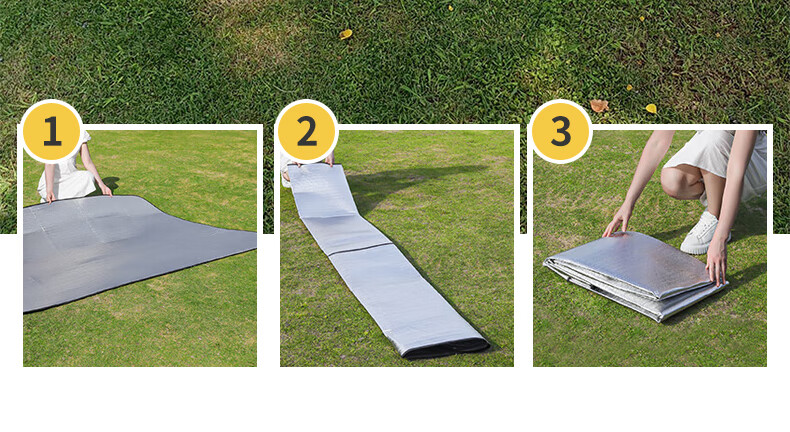 1

2

3