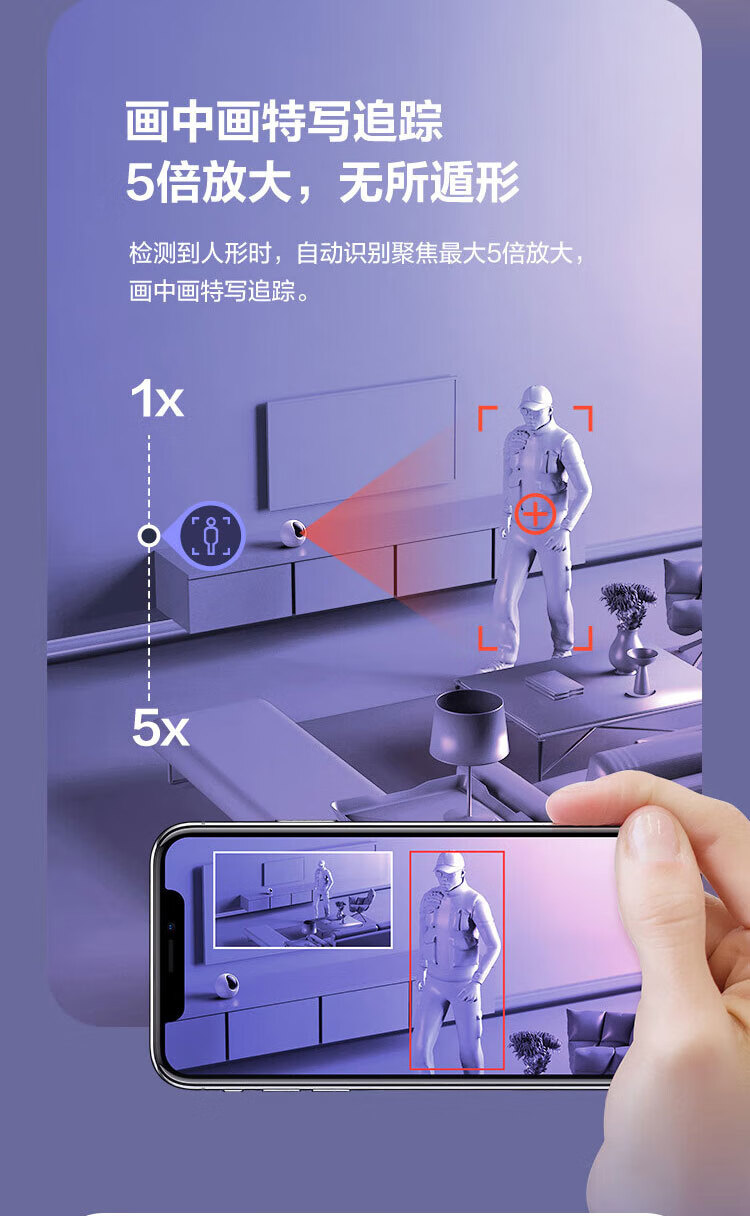 画中画特写追踪
5倍放大，无所遁形

检测到人形时，自动识别聚焦最大5倍放大，画中画特写追踪。

1x

5x